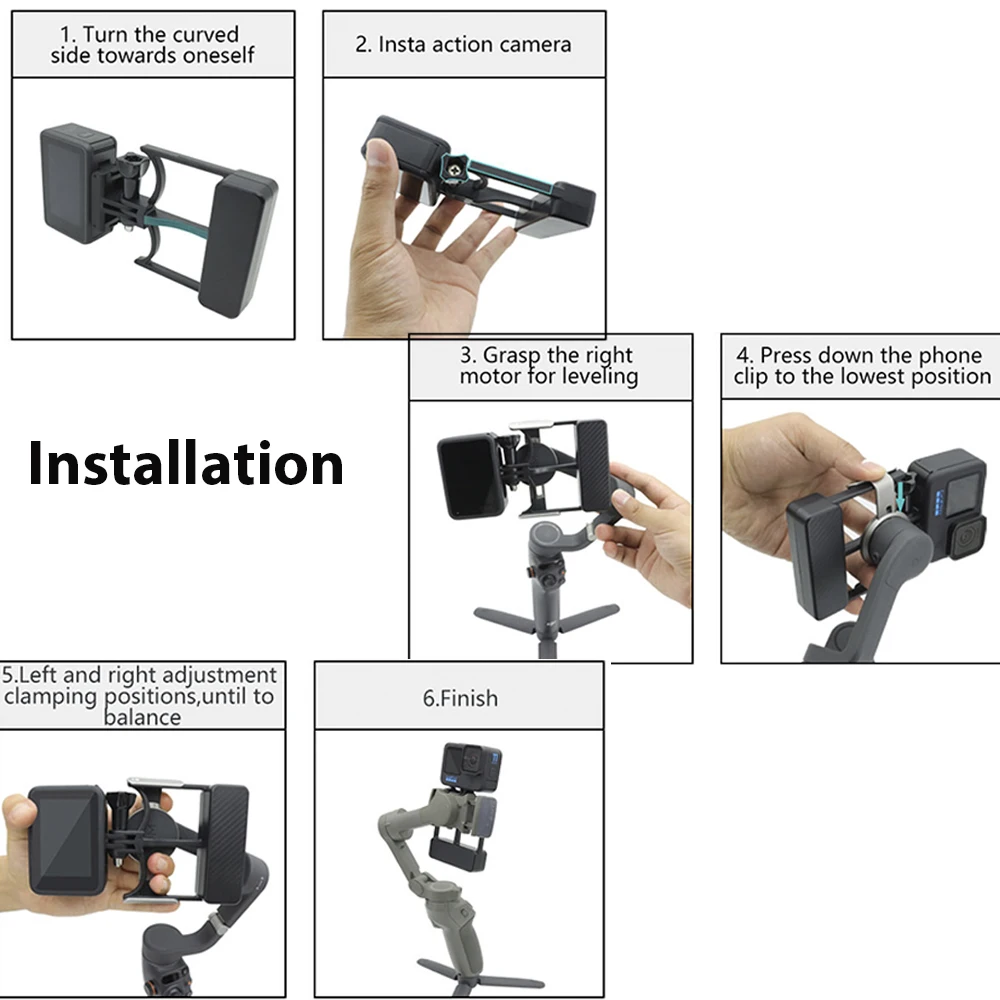 1. Turn the curved side towards oneself

2. Insta action camera

3. Grasp the right motor for leveling

4. Press down the phone clip to the lowest position

Installation

5.Left and right adjustment clamping positions,until to balance

6.Finish