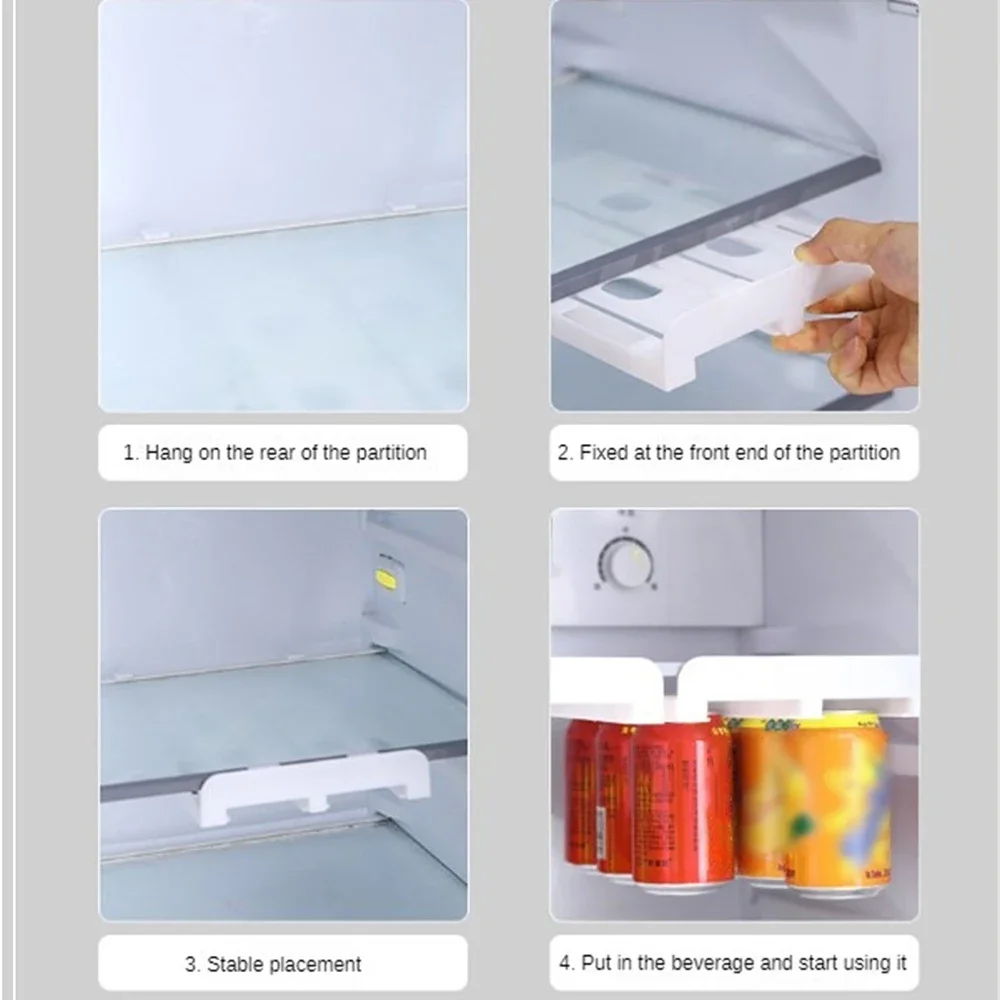 1. Hang on the rear of the partition

2. Fixed at the front end of the partition

3. Stable placement

4. Put in the beverage and start using it