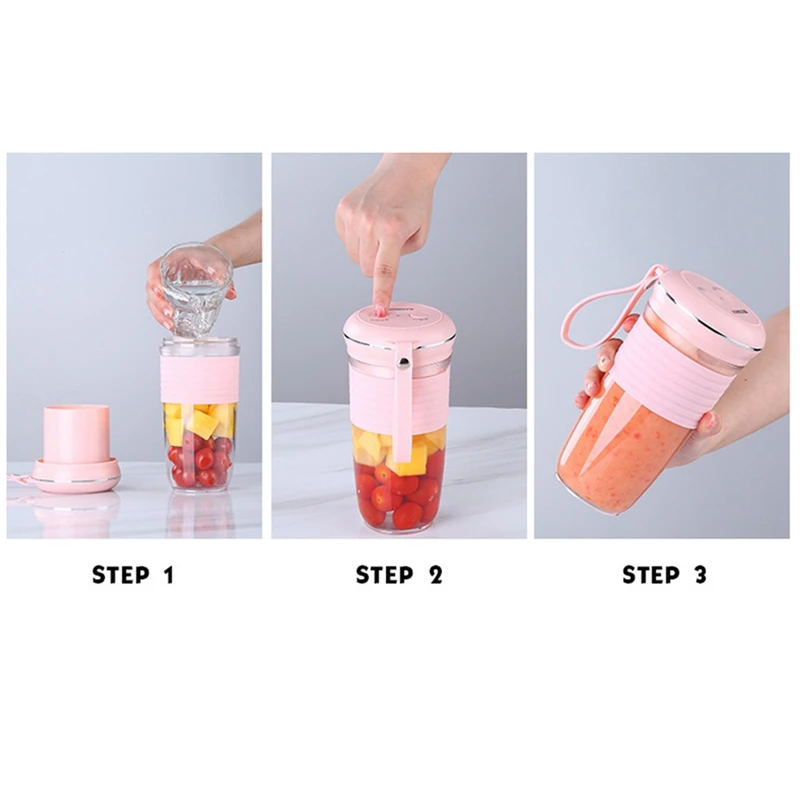 STEP 1

STEP 2

STEP 3