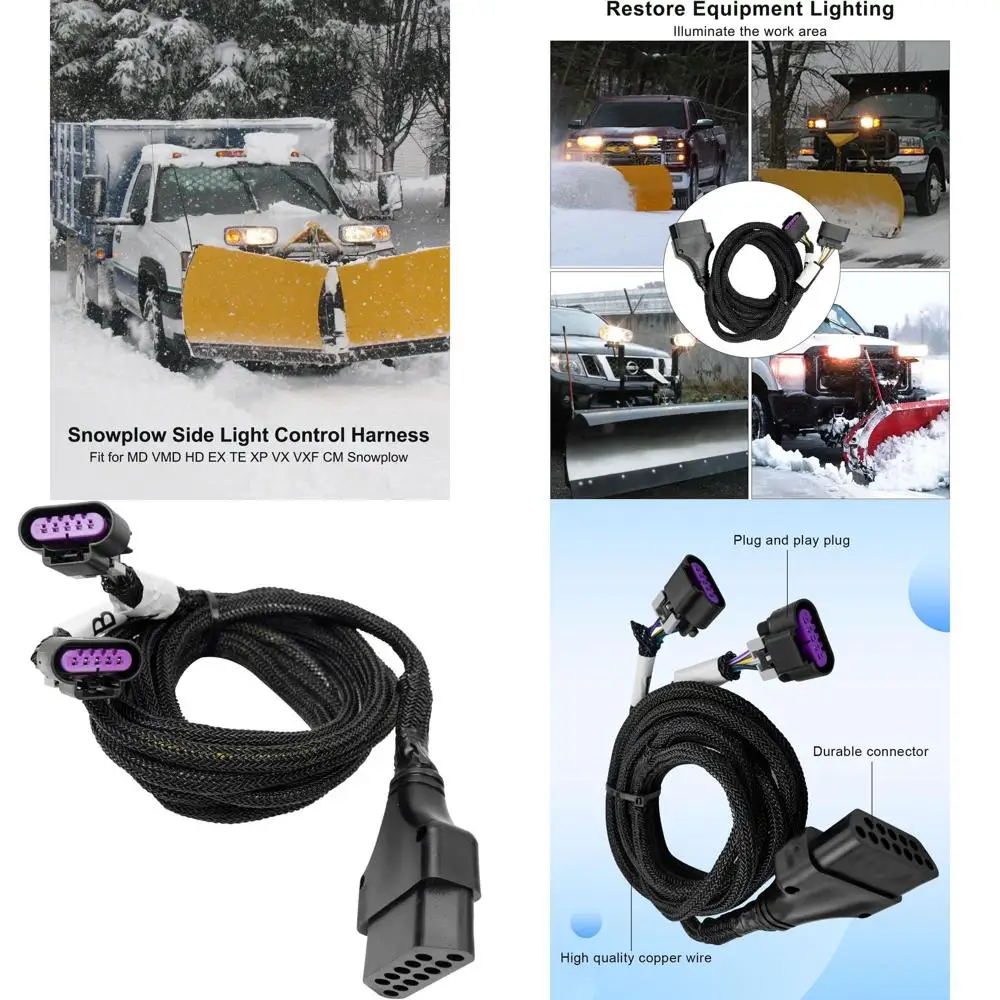 Snowplow Side Light Control Harness
Fit for MD VMD HD EX TE XP VX VXF CM Snowplow

Restore Equipment Lighting
Illuminate the work area

Plug and play plug

Durable connector

High quality copper wire