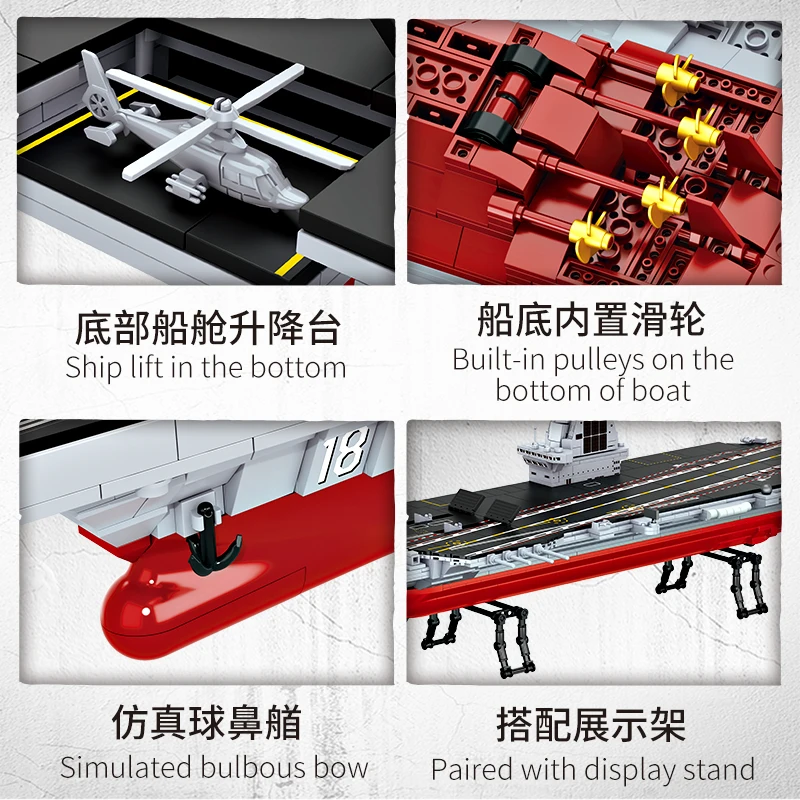 底部船舱升降台
Ship lift in the bottom

船底内置滑轮
Built-in pulleys on the bottom of boat

18

仿真球鼻艏
Simulated bulbous bow

搭配展示架
Paired with display stand