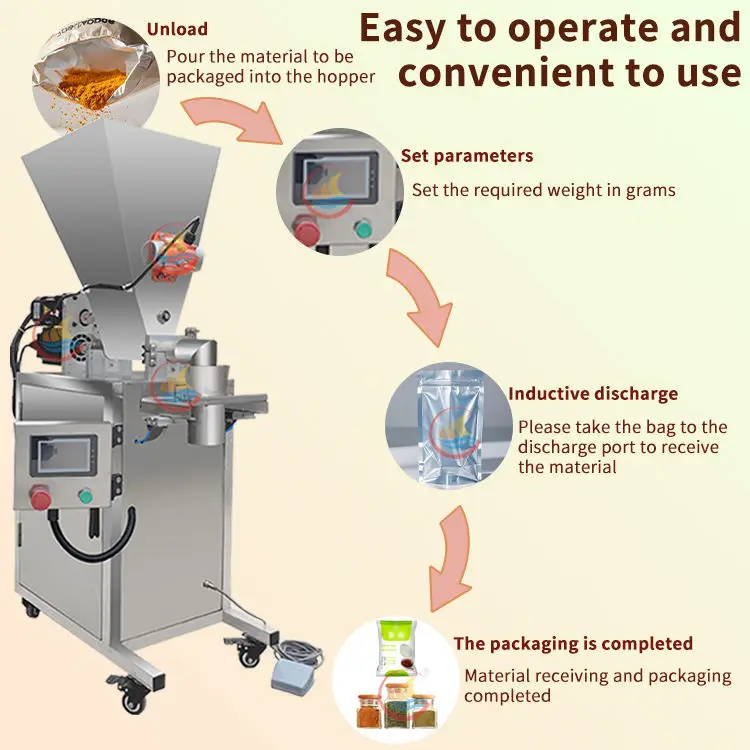 Easy to operate and convenient to use

Unload
Pour the material to be packaged into the hopper

Set parameters
Set the required weight in grams

Inductive discharge
Please take the bag to the discharge port to receive the material

The packaging is completed
Material receiving and packaging completed