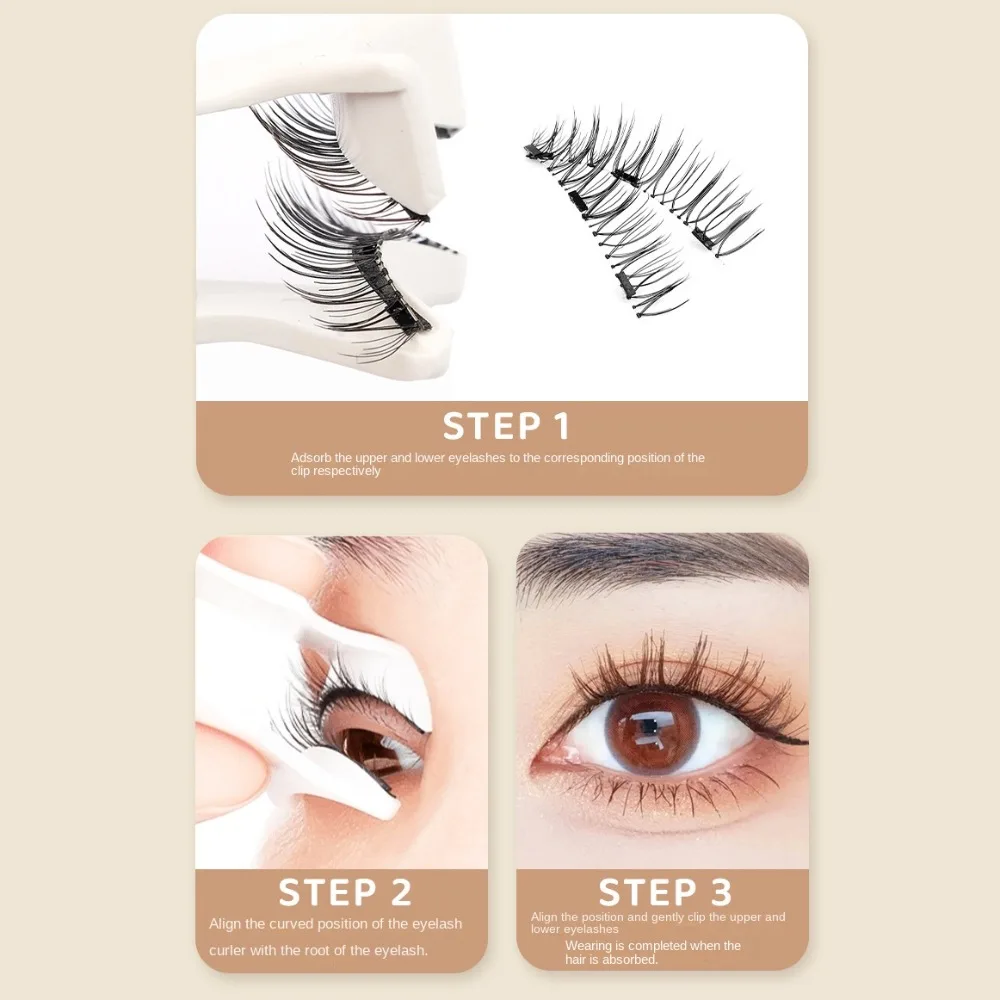 STEP 1

Adsorb the upper and lower eyelashes to the corresponding position of the clip respectively

STEP 2

Align the curved position of the eyelash curler with the root of the eyelash.

STEP 3

Align the position and gently clip the upper and lower eyelashes

Wearing is completed when the hair is absorbed.