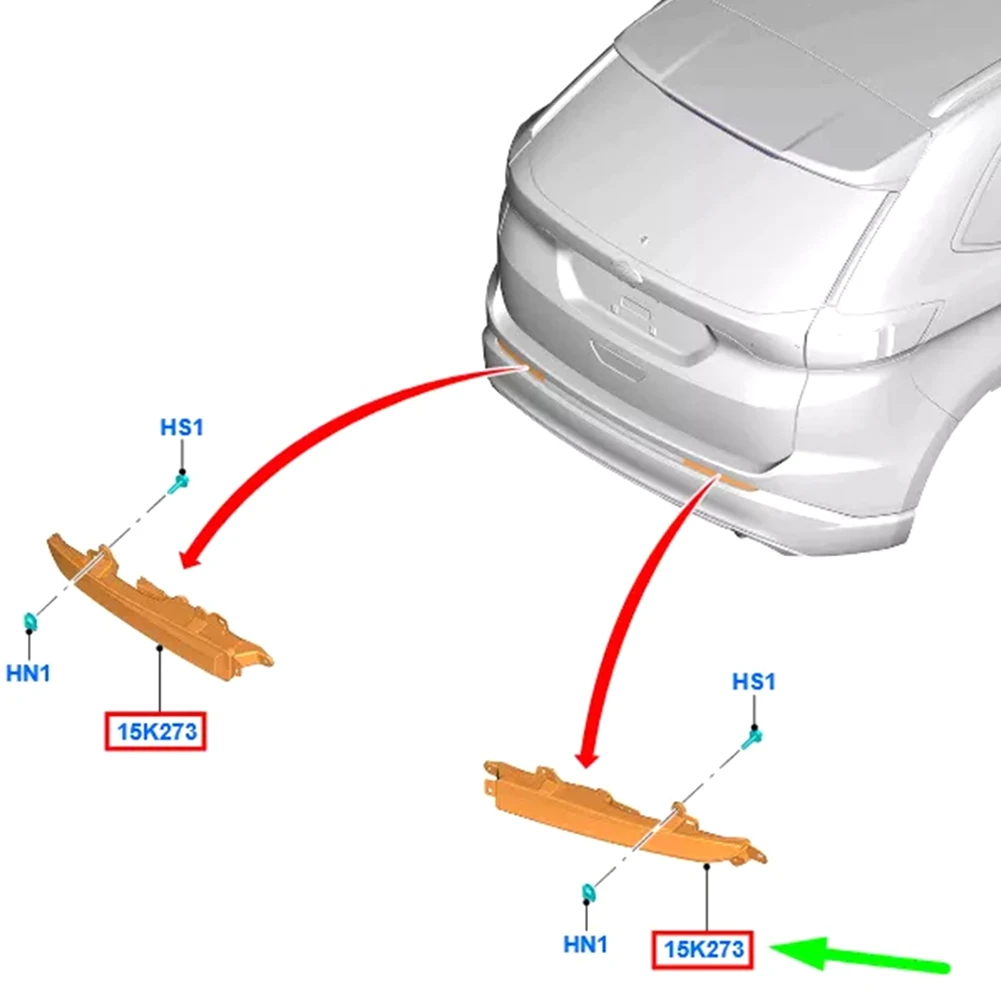 HS1

HN1

15K273

HS1

HN1

15K273