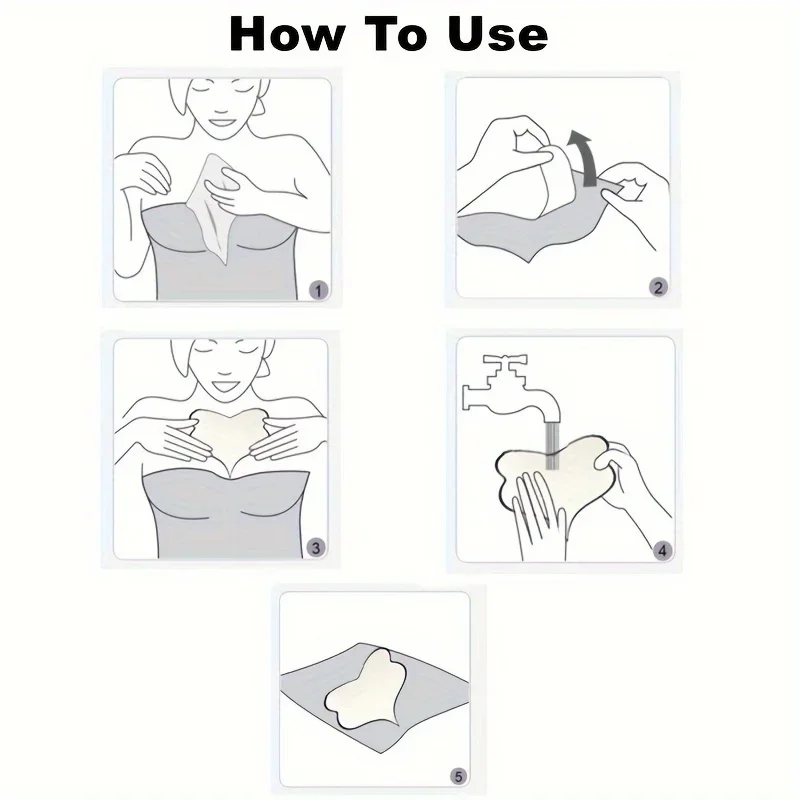 How To Use

1

2

3

4

5