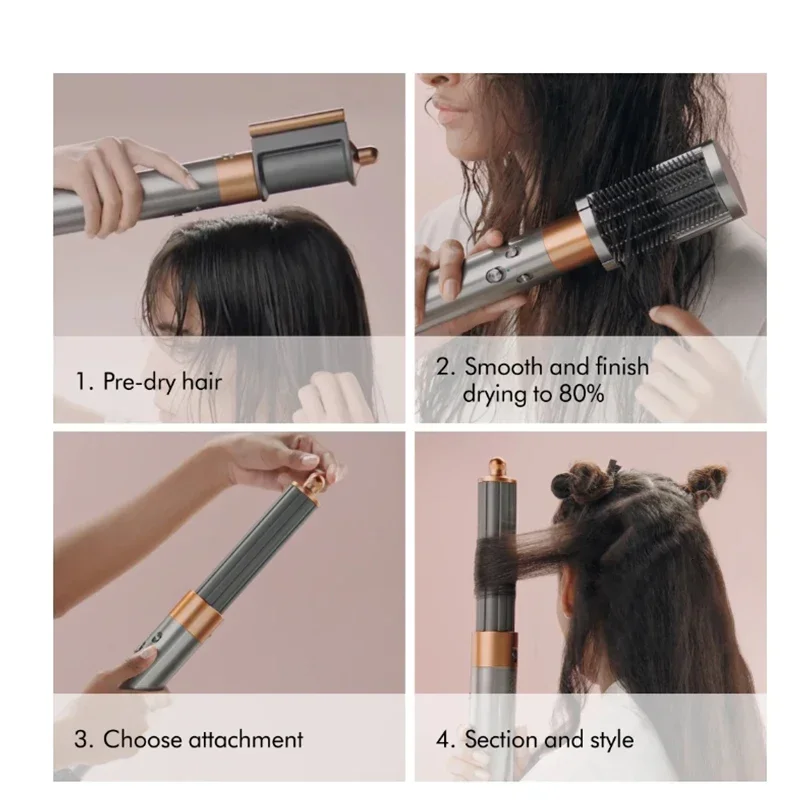 1. Pre-dry hair

2. Smooth and finish drying to 80%

3. Choose attachment

4. Section and style