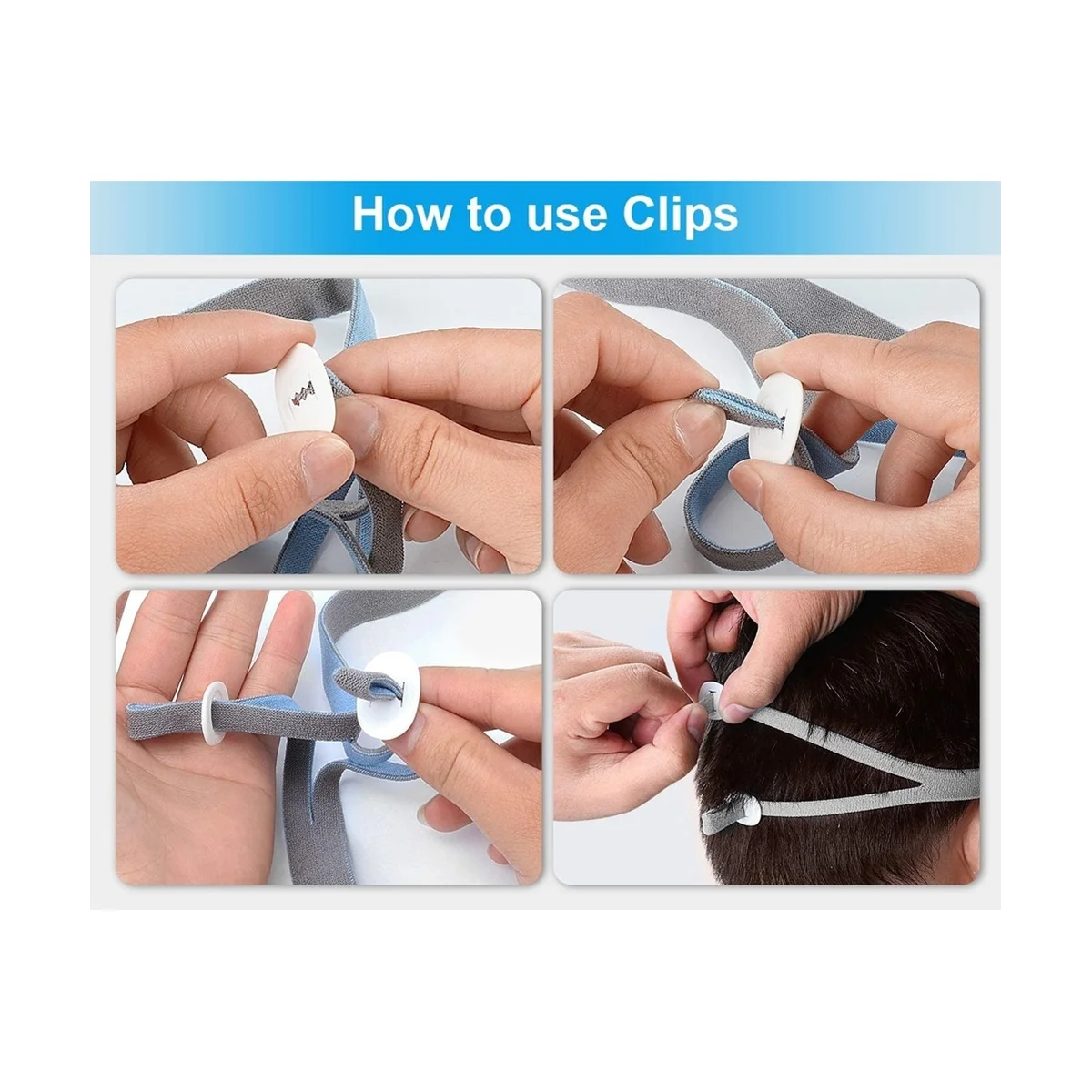 How to use Clips