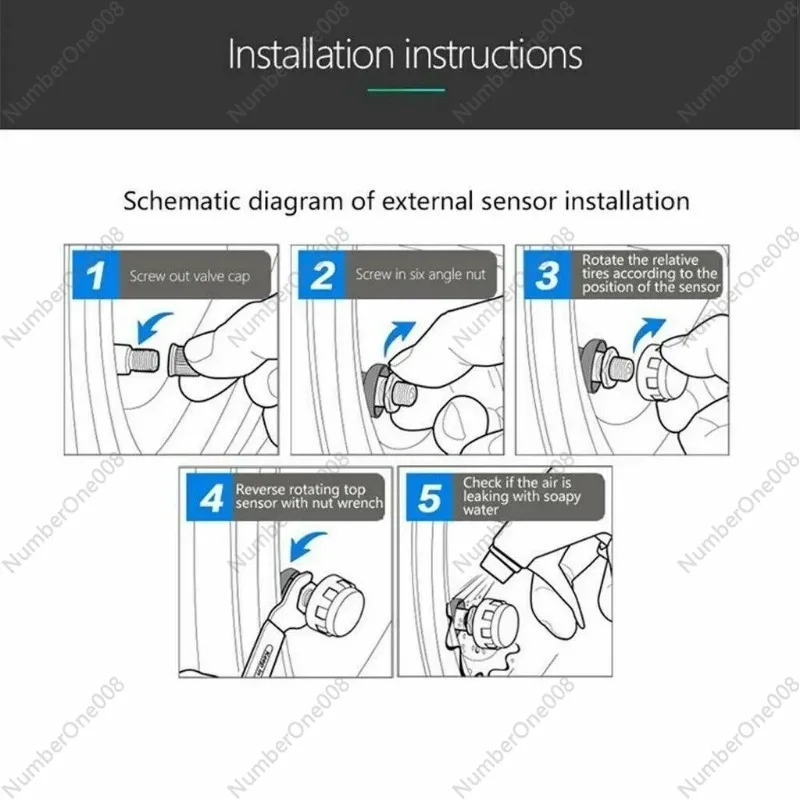 Installation instructions

Schematic diagram of external sensor installation

1 Screw out valve cap

2 Screw in six angle nut

3 Rotate the relative tires according to the position of the sensor

4 Reverse rotating top sensor with nut wrench

5 Check if the air is leaking with soapy water

NumberOne008