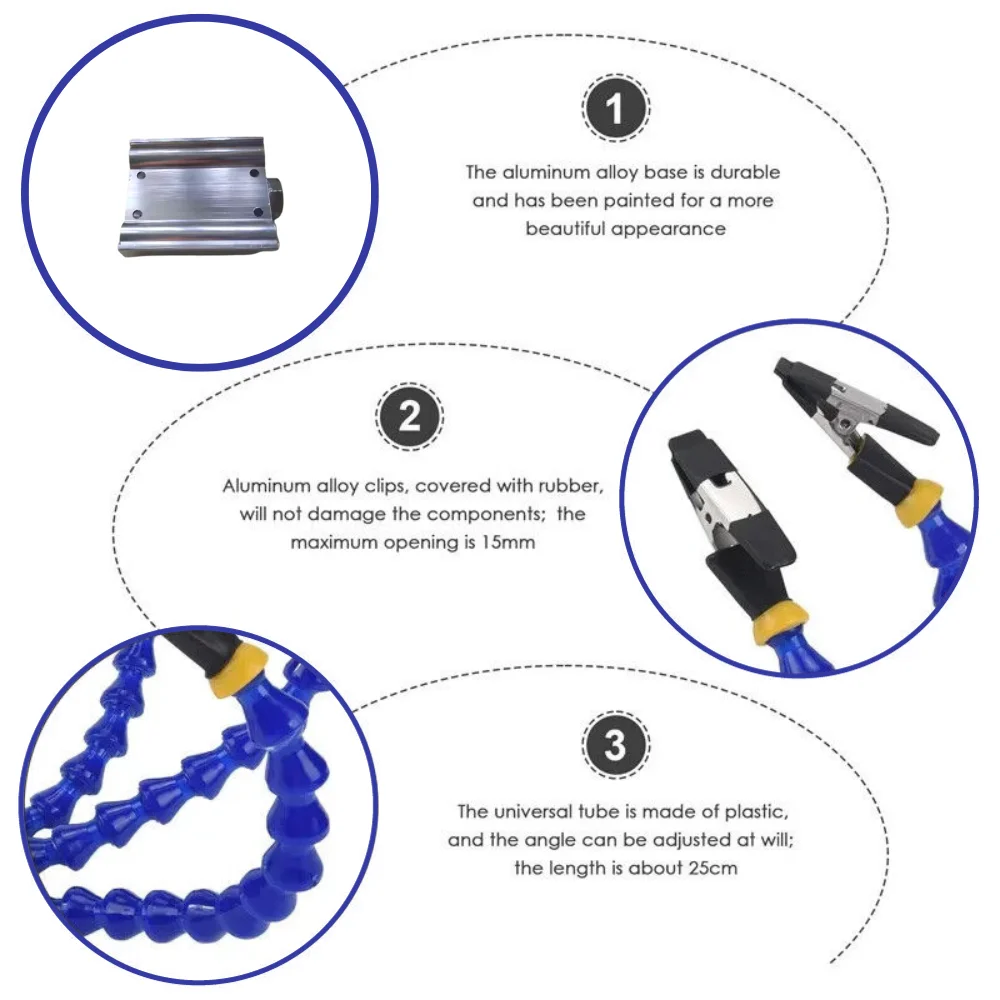 1

The aluminum alloy base is durable and has been painted for a more beautiful appearance

2

Aluminum alloy clips, covered with rubber, will not damage the components;  the maximum opening is 15mm

3

The universal tube is made of plastic, and the angle can be adjusted at will; the length is about 25cm