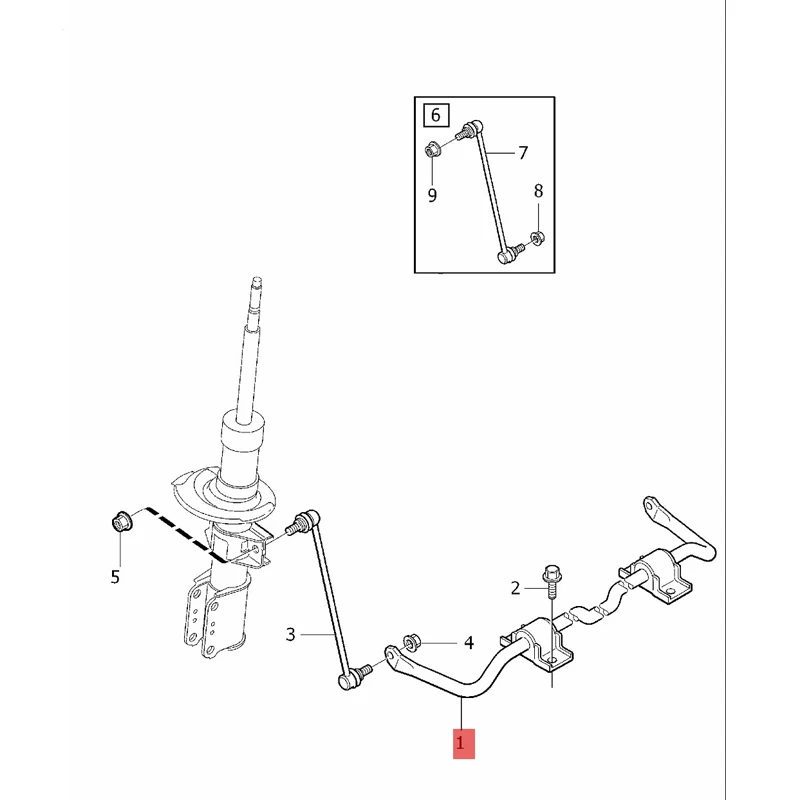 6
7
9
8
5
2
3
4
1