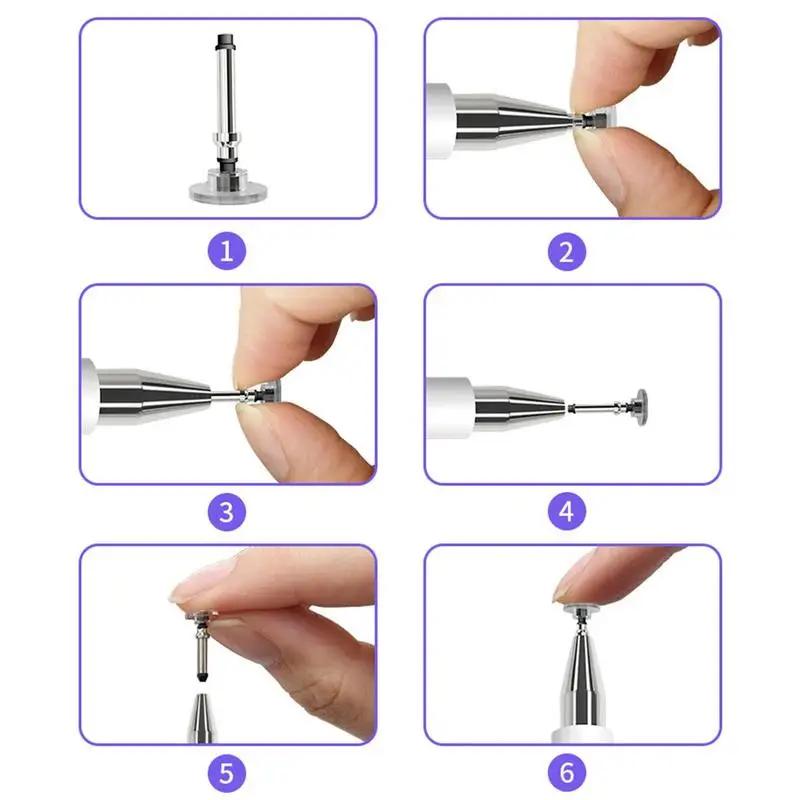 1

2

3

4

5

6