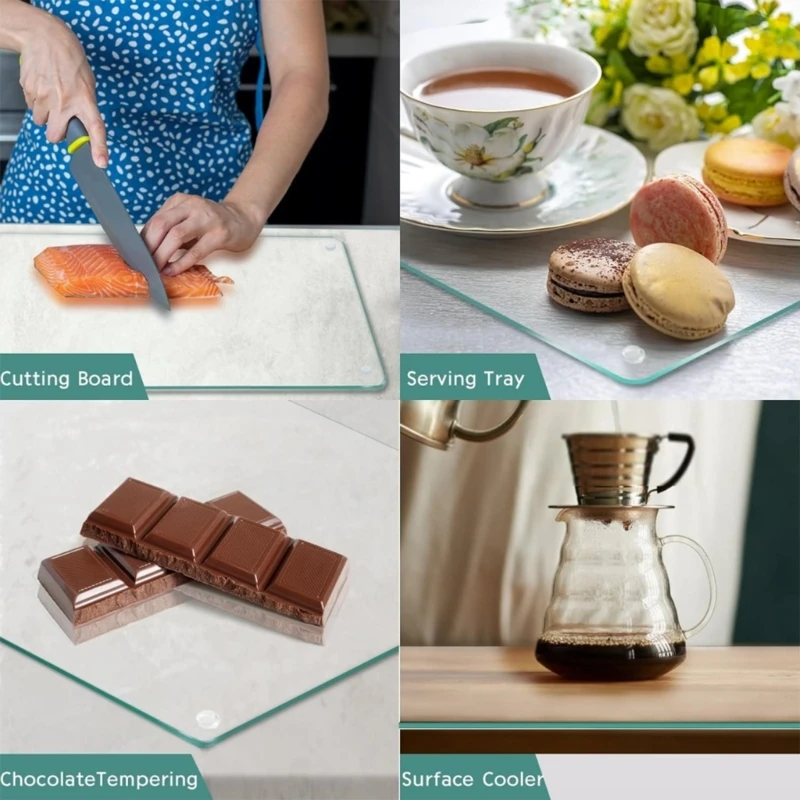 Cutting Board

Serving Tray

ChocolateTempering

Surface Cooler