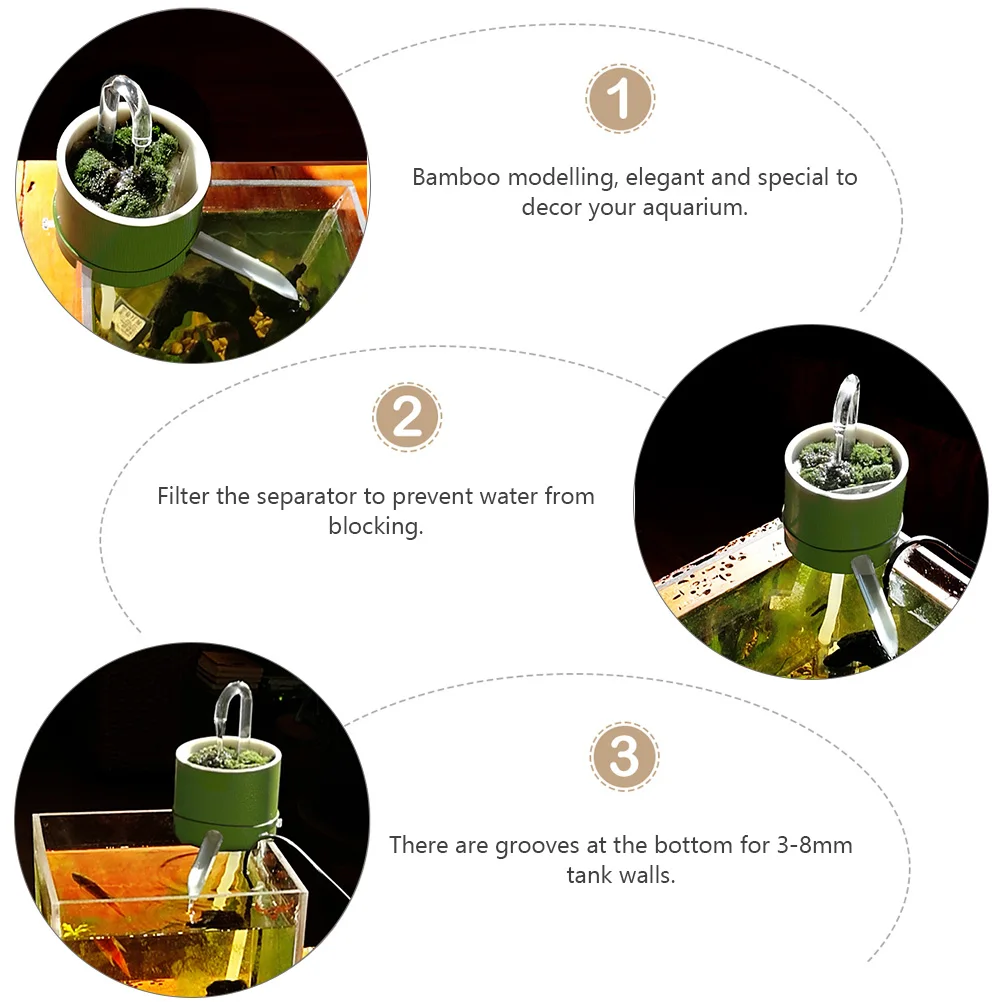 1

Bamboo modelling, elegant and special to decor your aquarium.

2

Filter the separator to prevent water from blocking.

3

There are grooves at the bottom for 3-8mm tank walls.