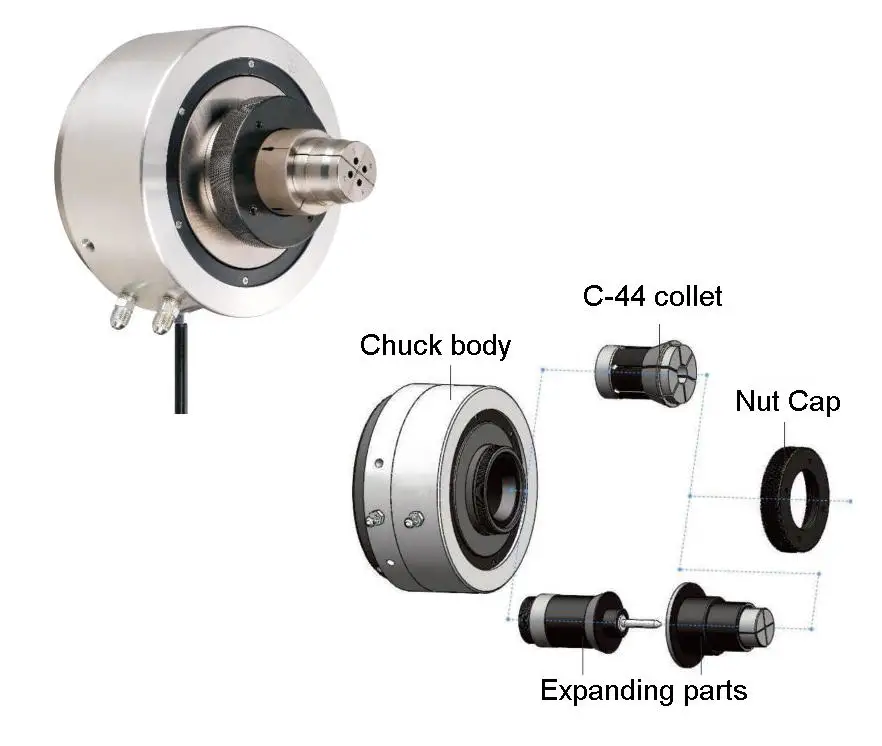 C-44 collet

Chuck body

Nut Cap

Expanding parts