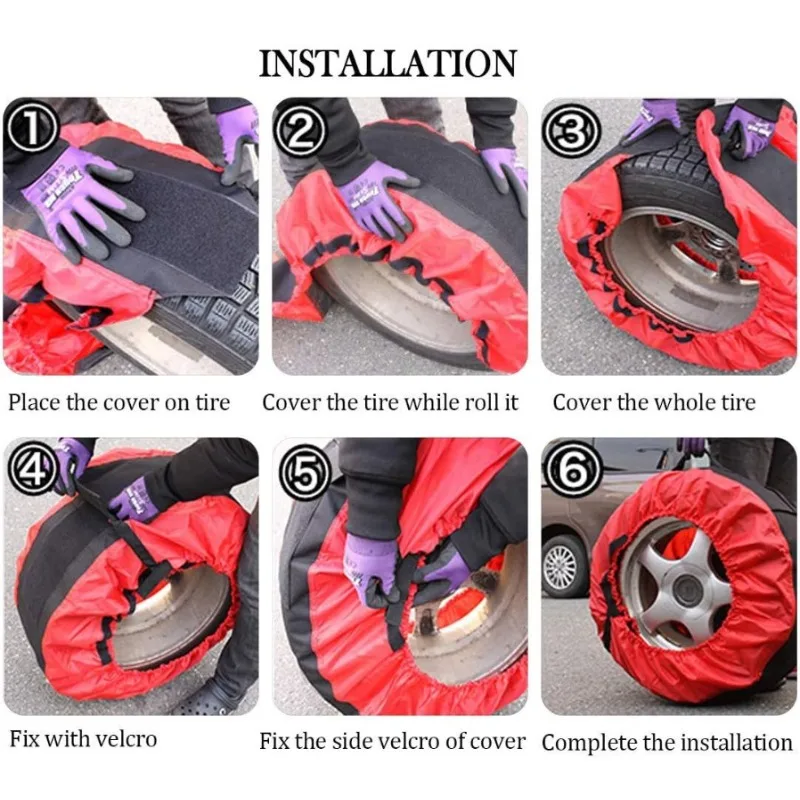 INSTALLATION

①

Place the cover on tire

②

Cover the tire while roll it

③

Cover the whole tire

④

Fix with velcro

⑤

Fix the side velcro of cover

⑥

Complete the installation