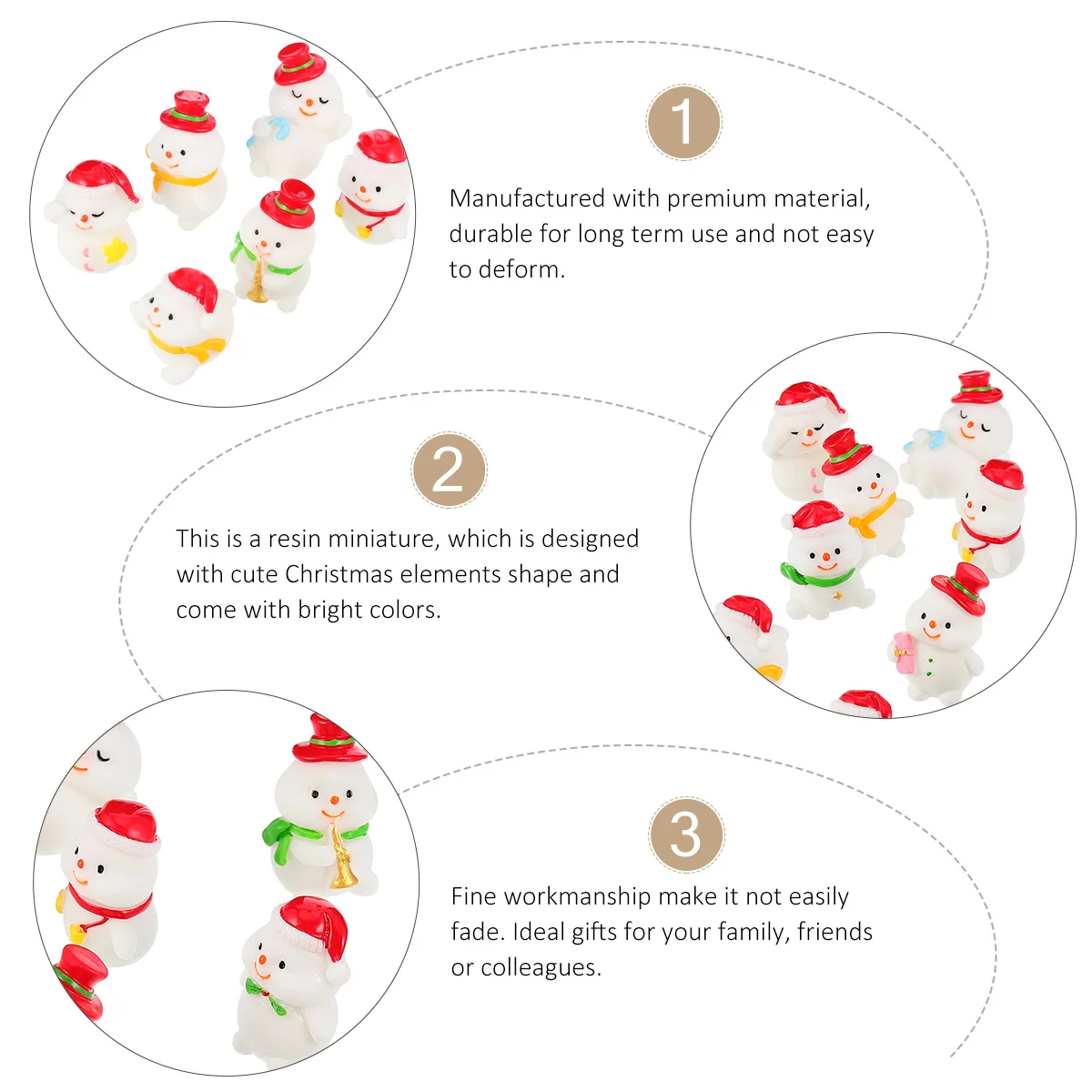 1

Manufactured with premium material, durable for long term use and not easy to deform.

2

This is a resin miniature, which is designed with cute Christmas elements shape and come with bright colors.

3

Fine workmanship make it not easily fade. Ideal gifts for your family, friends or colleagues.