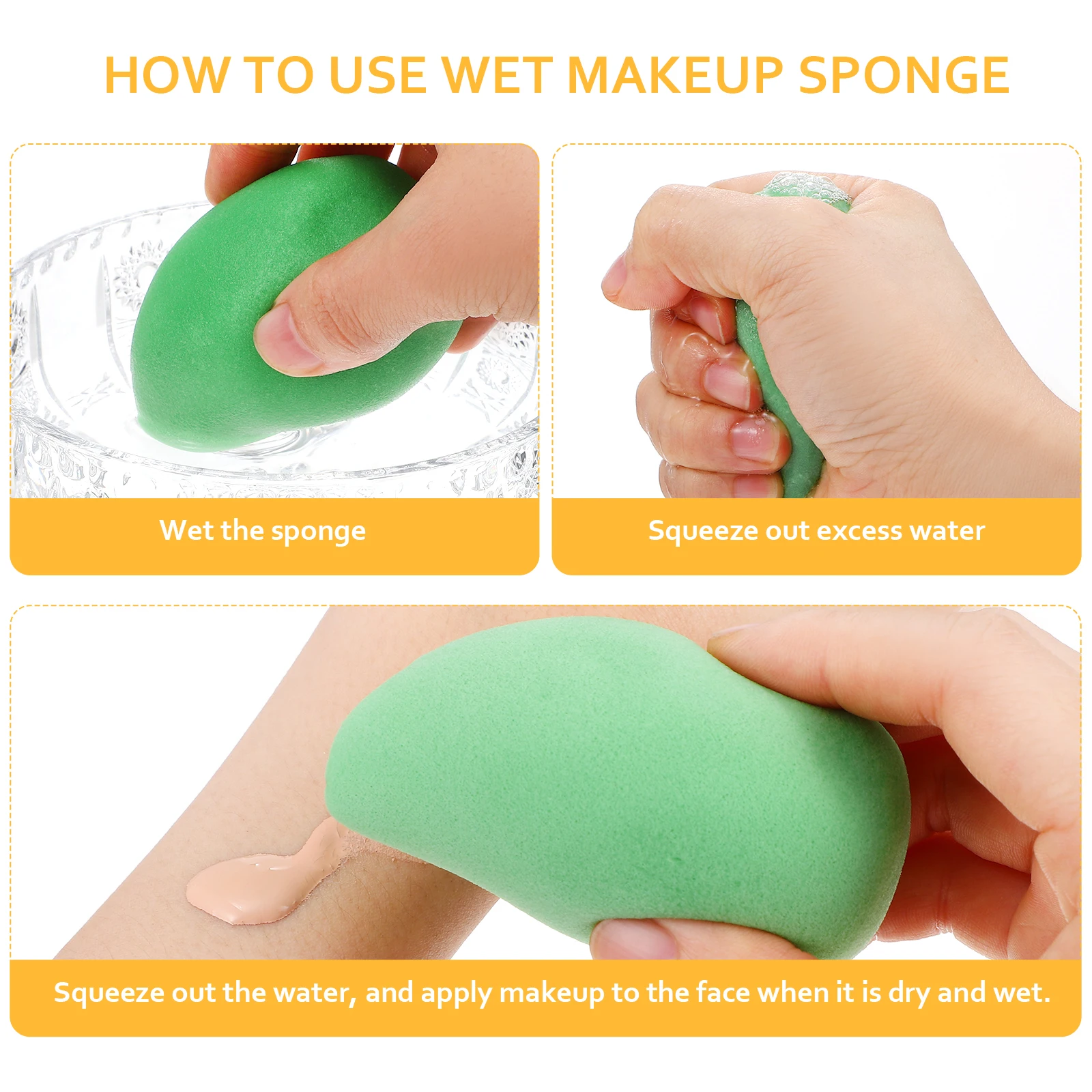 HOW TO USE WET MAKEUP SPONGE

Wet the sponge

Squeeze out excess water

Squeeze out the water, and apply makeup to the face when it is dry and wet.