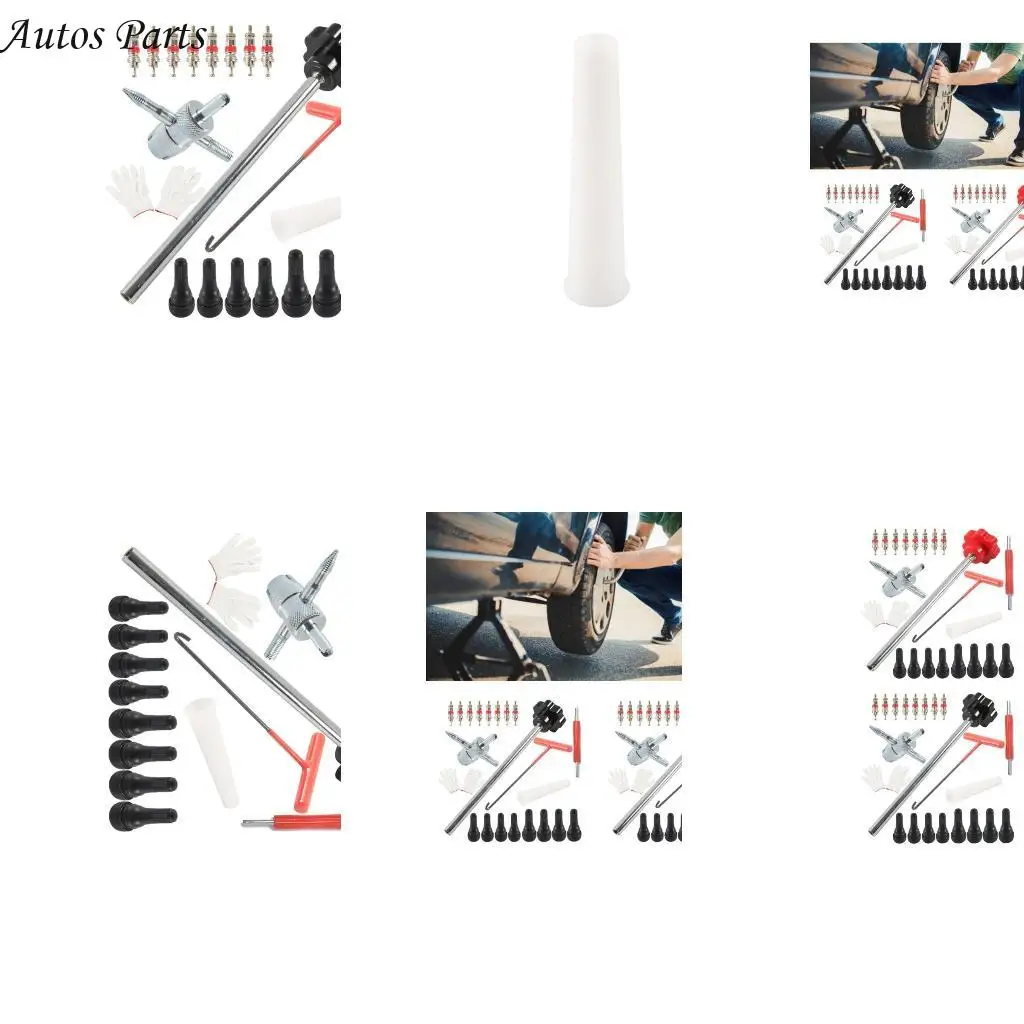 Autos Parts