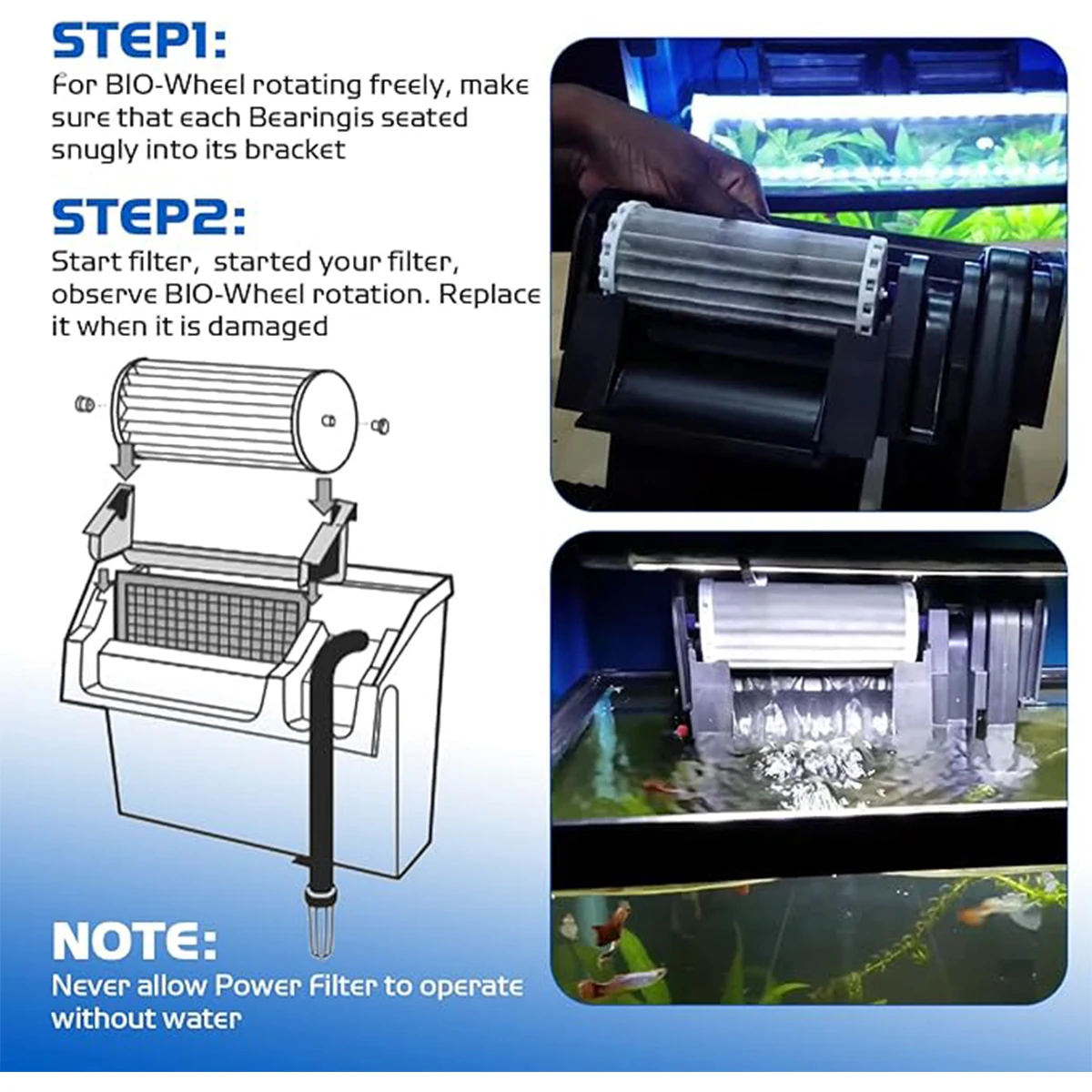 STEP1:
For BIO-Wheel rotating freely, make sure that each Bearingis seated snugly into its bracket

STEP2:
Start filter, started your filter, observe BIO-Wheel rotation. Replace it when it is damaged

NOTE:
Never allow Power Filter to operate without water