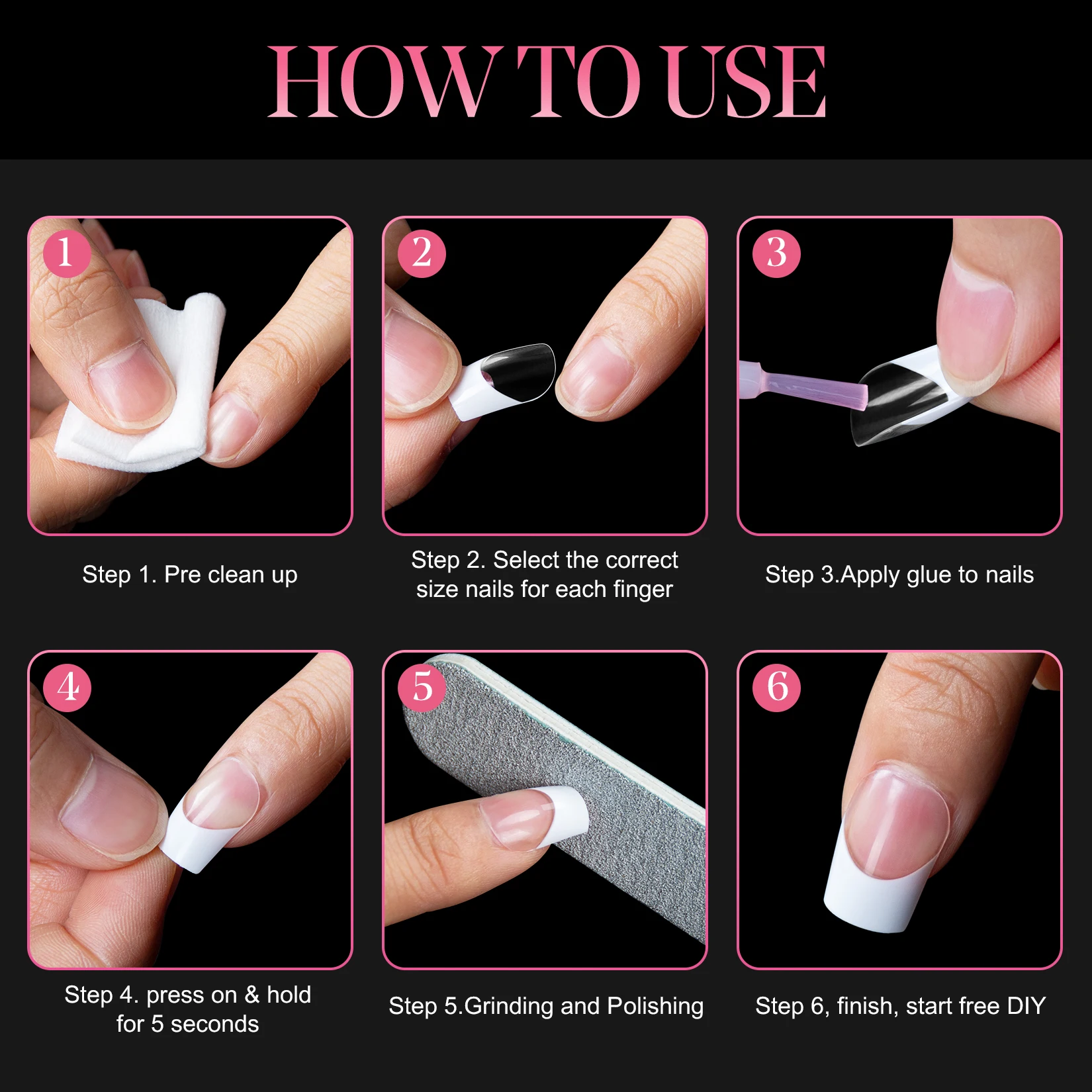 HOW TO USE

1

Step 1. Pre clean up

2

Step 2. Select the correct size nails for each finger

3

Step 3.Apply glue to nails

4

Step 4. press on & hold for 5 seconds

5

Step 5.Grinding and Polishing

6

Step 6, finish, start free DIY