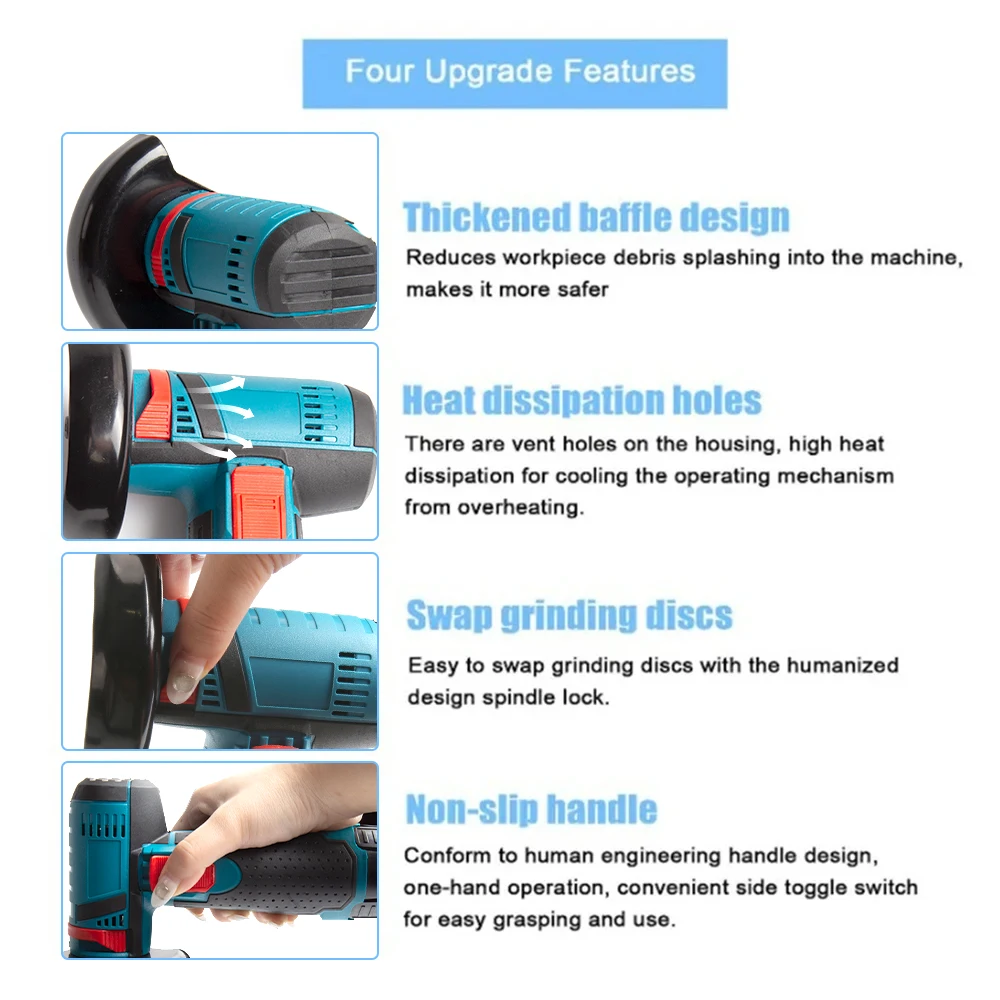 Four Upgrade Features

Thickened baffle design

Reduces workpiece debris splashing into the machine, makes it more safer

Heat dissipation holes

There are vent holes on the housing, high heat dissipation for cooling the operating mechanism from overheating.

Swap grinding discs

Easy to swap grinding discs with the humanized design spindle lock.

Non-slip handle

Conform to human engineering handle design, one-hand operation, convenient side toggle switch for easy grasping and use.