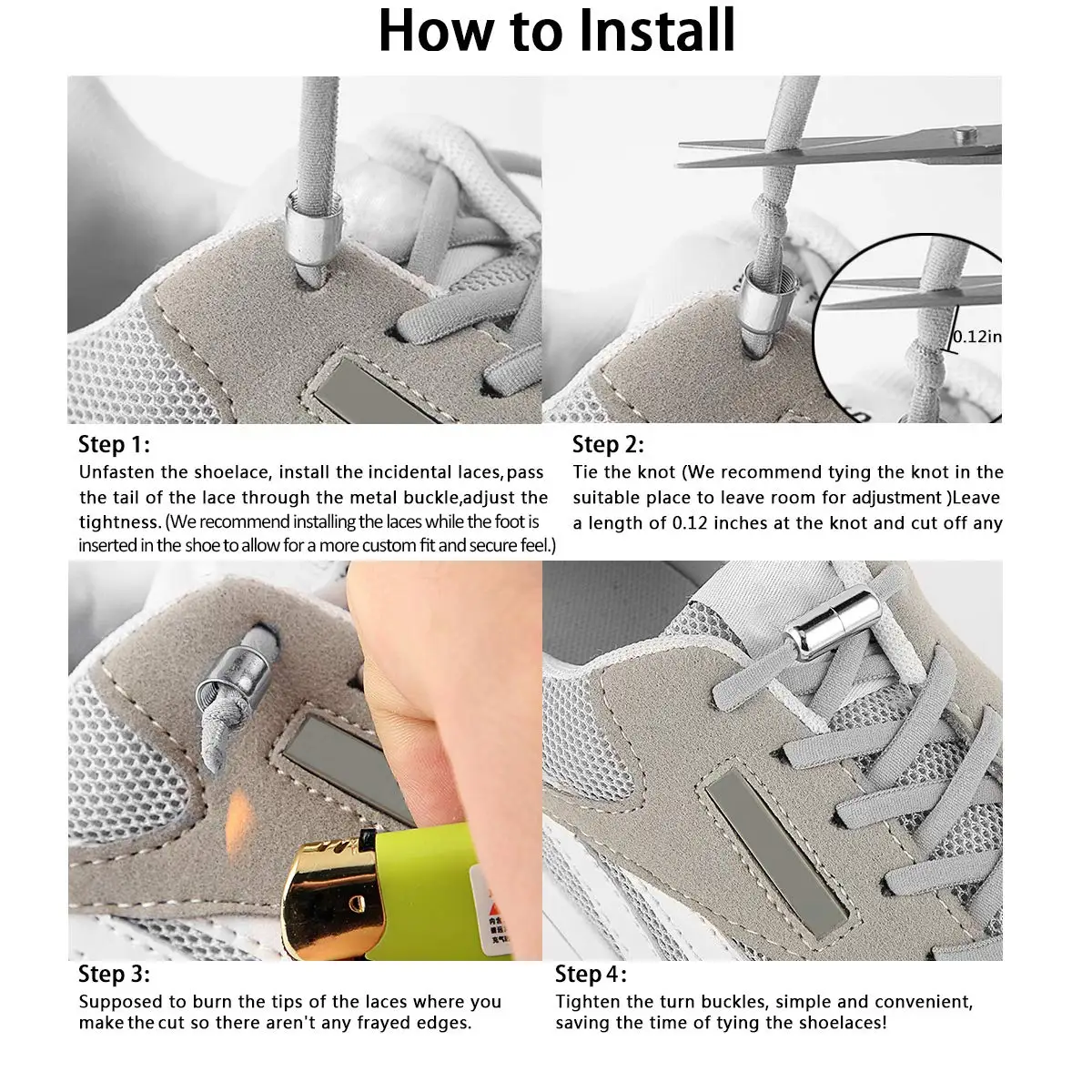 How to Install

0.12in

Step 1:
Unfasten the shoelace, install the incidental laces, pass the tail of the lace through the metal buckle,adjust the tightness. (We recommend installing the laces while the foot is inserted in the shoe to allow for a more custom fit and secure feel.)

Step 2:
Tie the knot (We recommend tying the knot in the suitable place to leave room for adjustment )Leave a length of 0.12 inches at the knot and cut off any

Step 3:
Supposed to burn the tips of the laces where you make the cut so there aren't any frayed edges.

Step 4:
Tighten the turn buckles, simple and convenient, saving the time of tying the shoelaces!