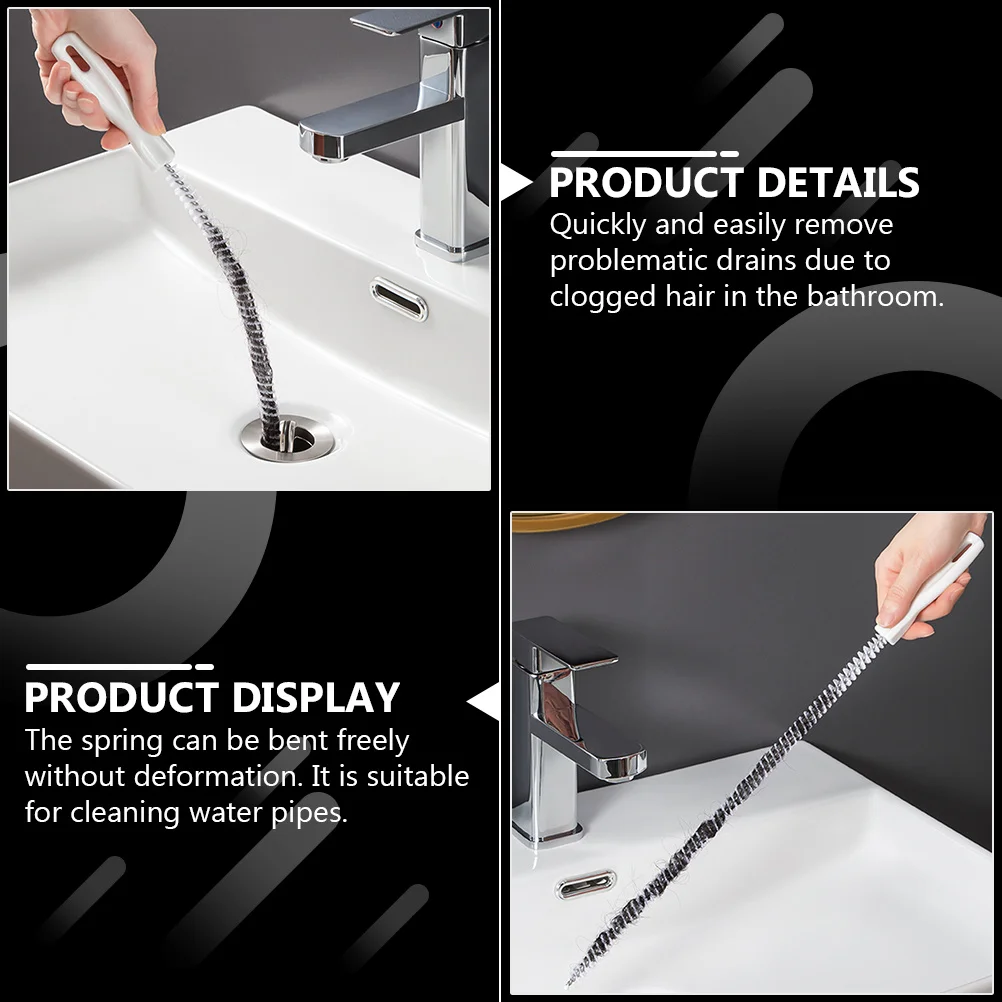 PRODUCT DETAILS
Quickly and easily remove problematic drains due to clogged hair in the bathroom.

PRODUCT DISPLAY
The spring can be bent freely without deformation. It is suitable for cleaning water pipes.