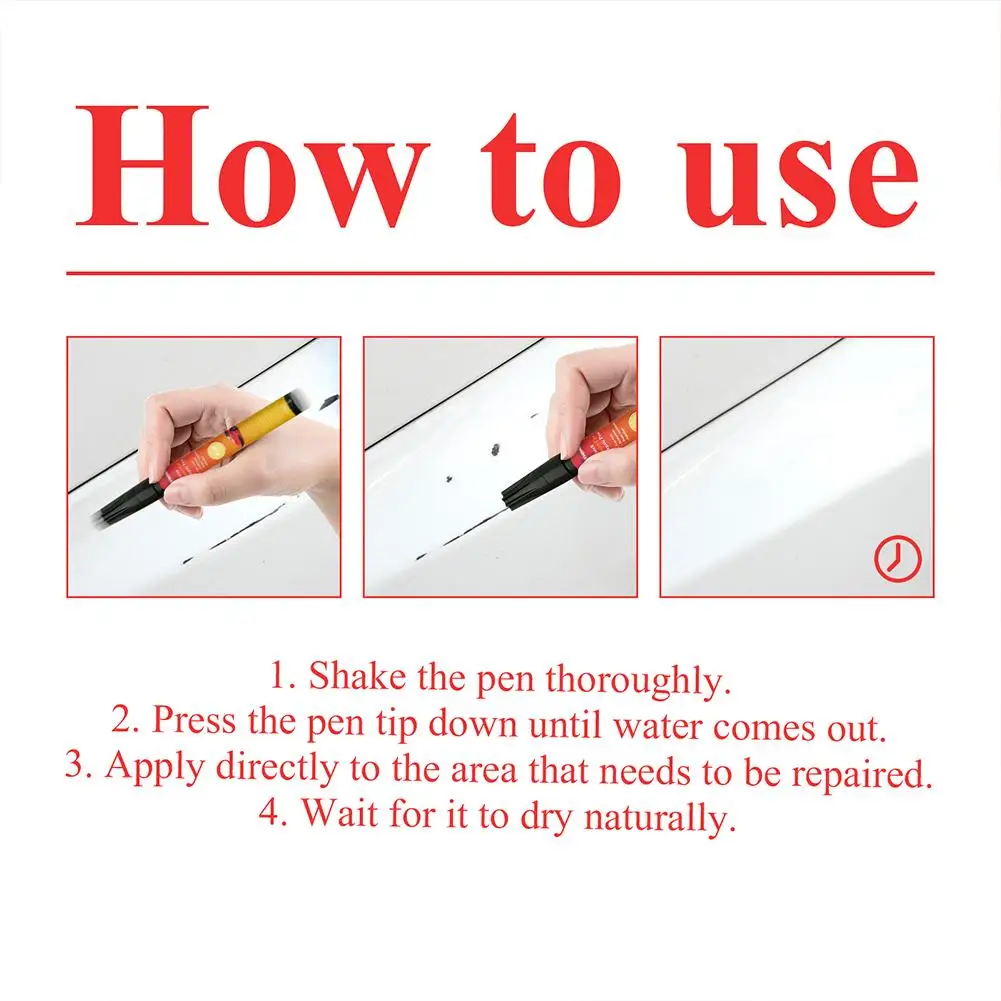 How to use

1. Shake the pen thoroughly.
2. Press the pen tip down until water comes out.
3. Apply directly to the area that needs to be repaired.
4. Wait for it to dry naturally.