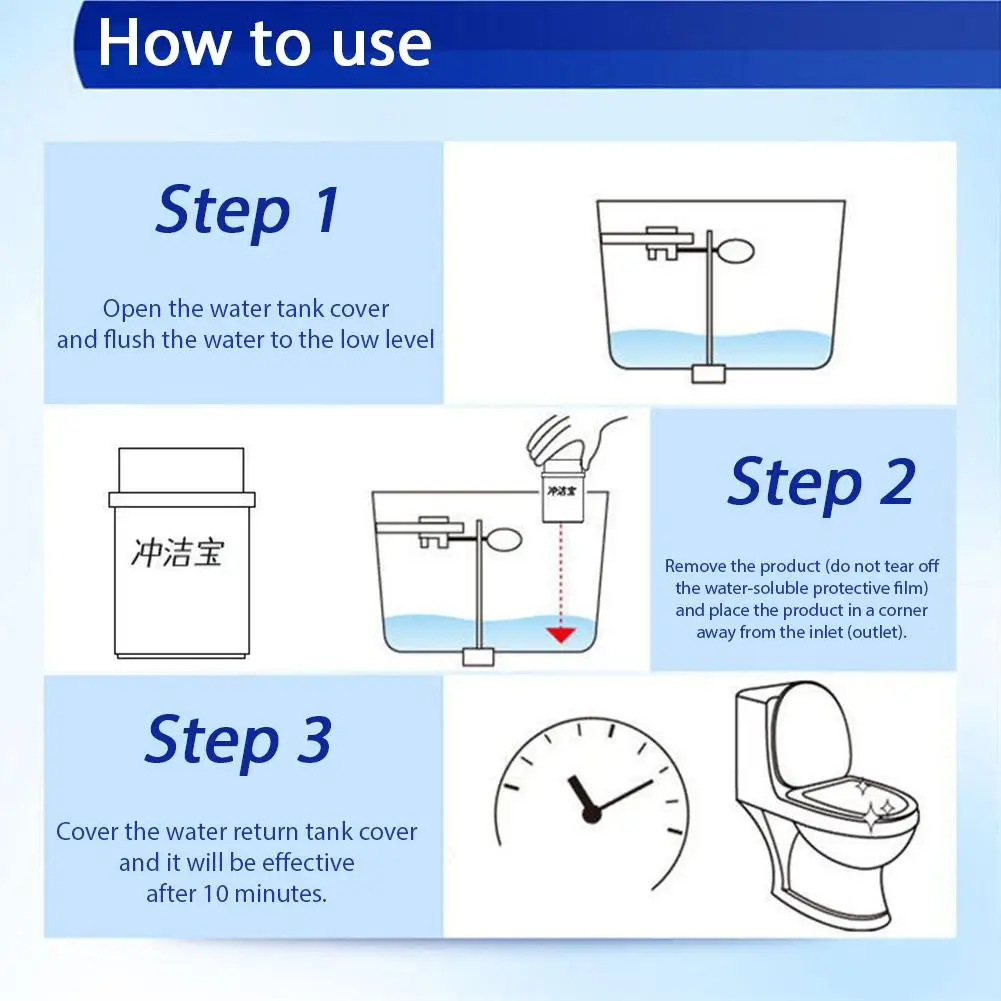 How to use

Step 1

Open the water tank cover and flush the water to the low level

冲洁宝

冲洁宝

Step 2

Remove the product (do not tear off the water-soluble protective film) and place the product in a corner away from the inlet (outlet).

Step 3

Cover the water return tank cover and it will be effective after 10 minutes.