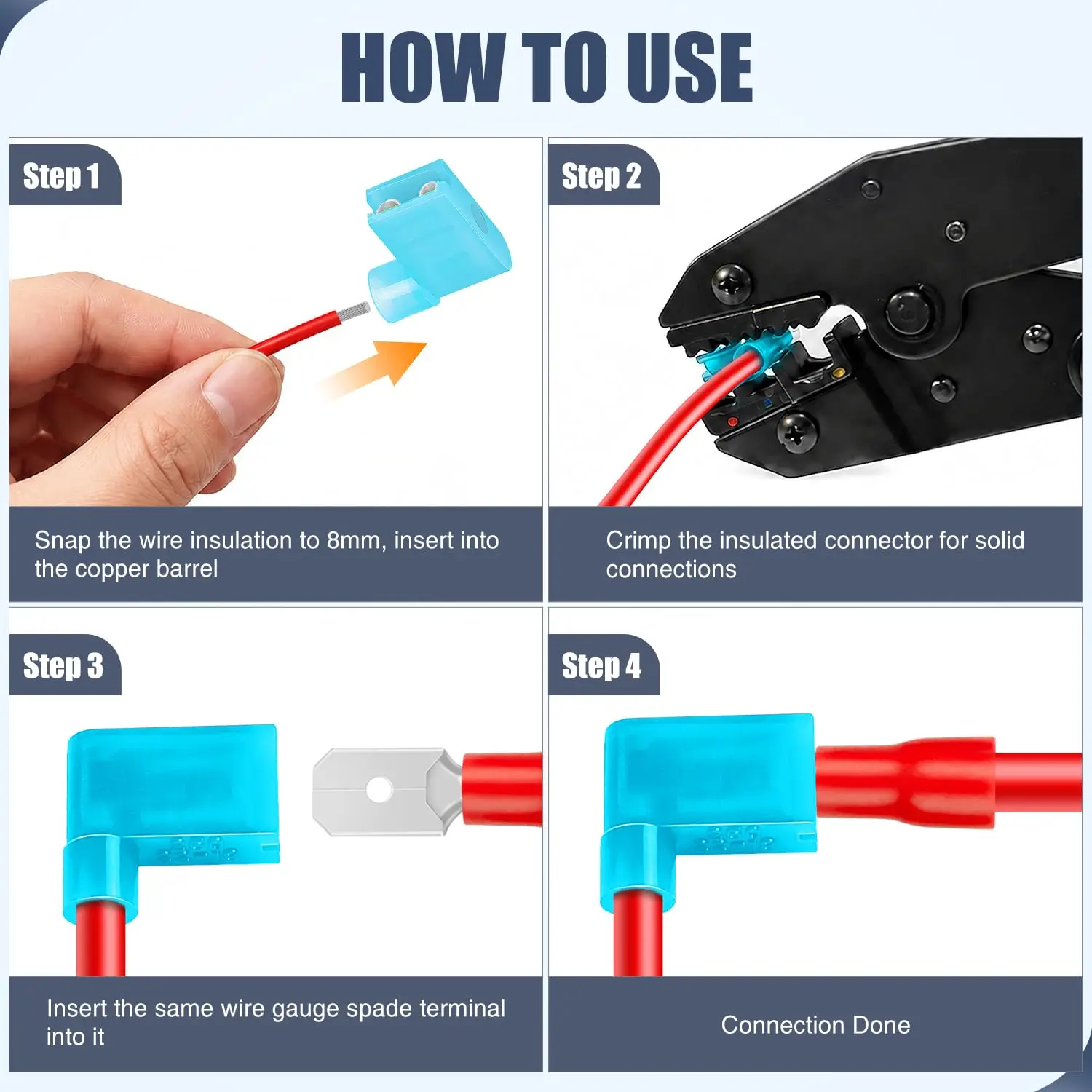 HOW TO USE

Step 1

Snap the wire insulation to 8mm, insert into the copper barrel

Step 2

Crimp the insulated connector for solid connections

Step 3

Insert the same wire gauge spade terminal into it

Step 4

Connection Done