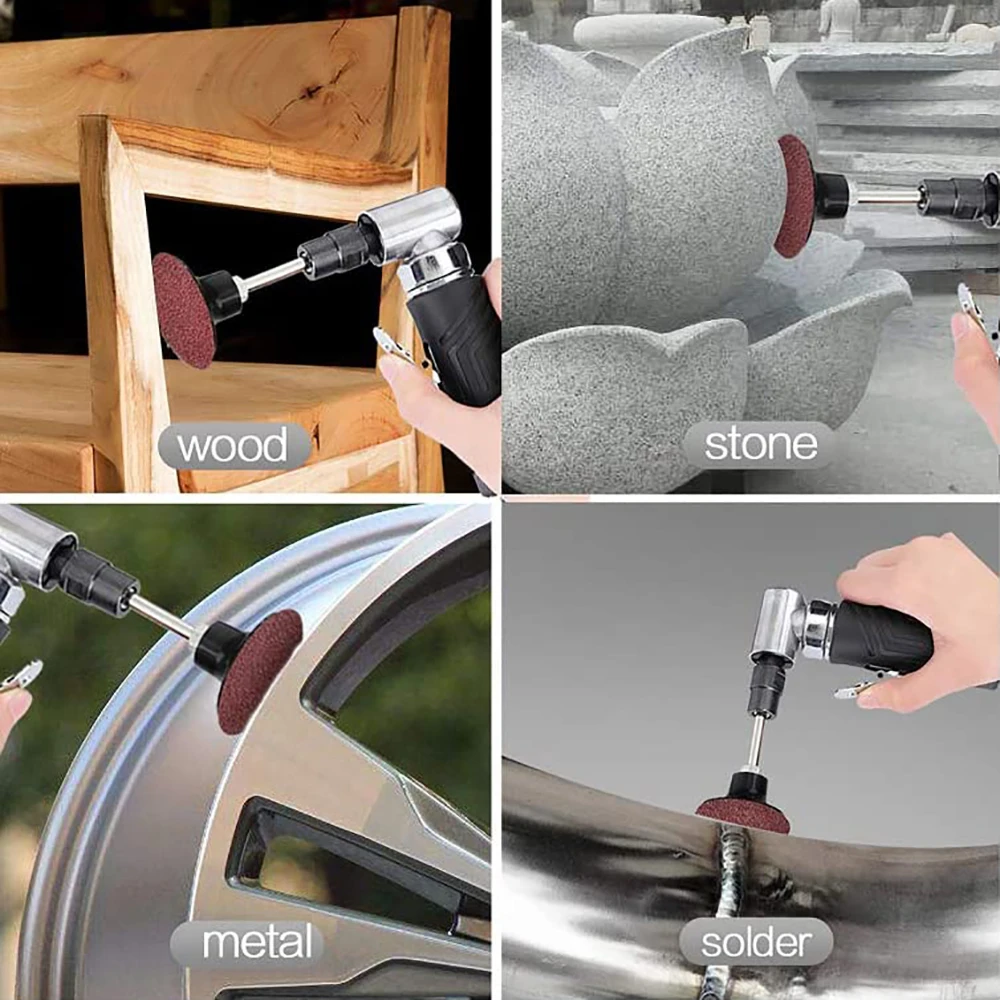 wood

stone

metal

solder