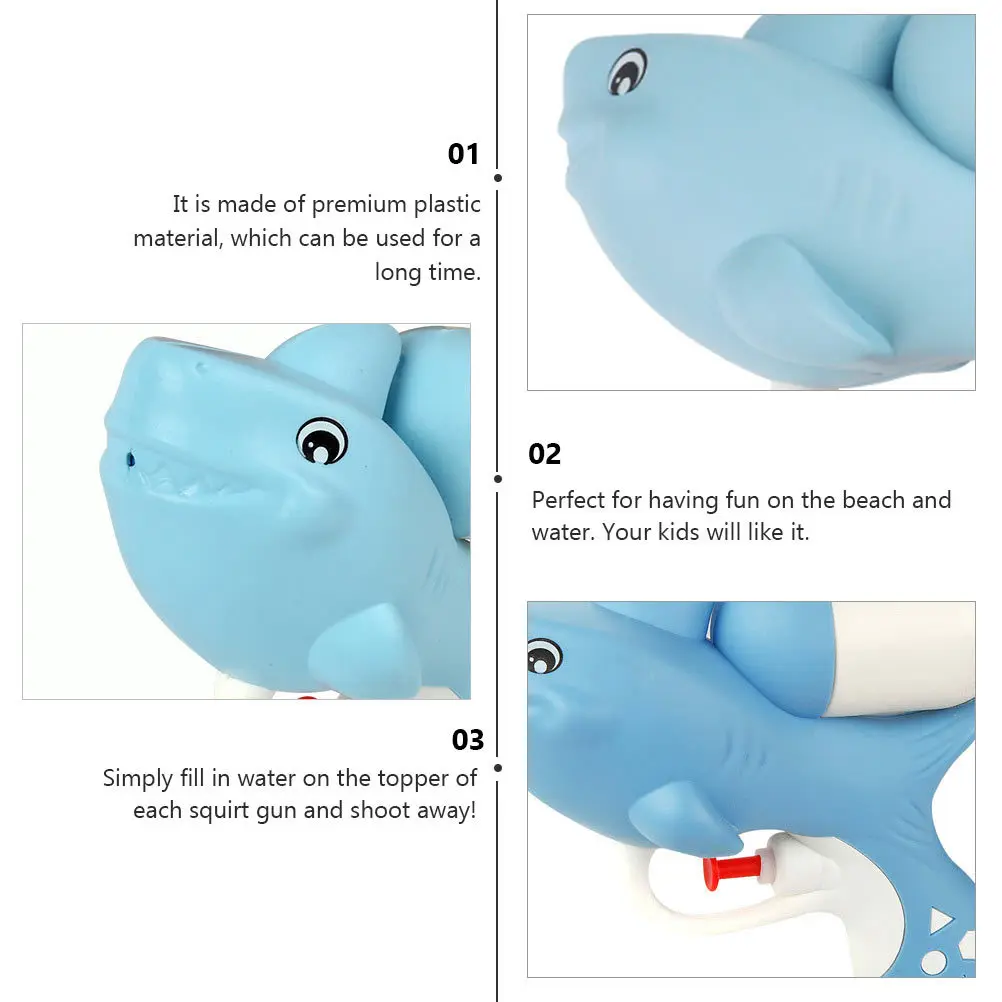 01

It is made of premium plastic material, which can be used for a long time.

02

Perfect for having fun on the beach and water. Your kids will like it.

03

Simply fill in water on the topper of each squirt gun and shoot away!