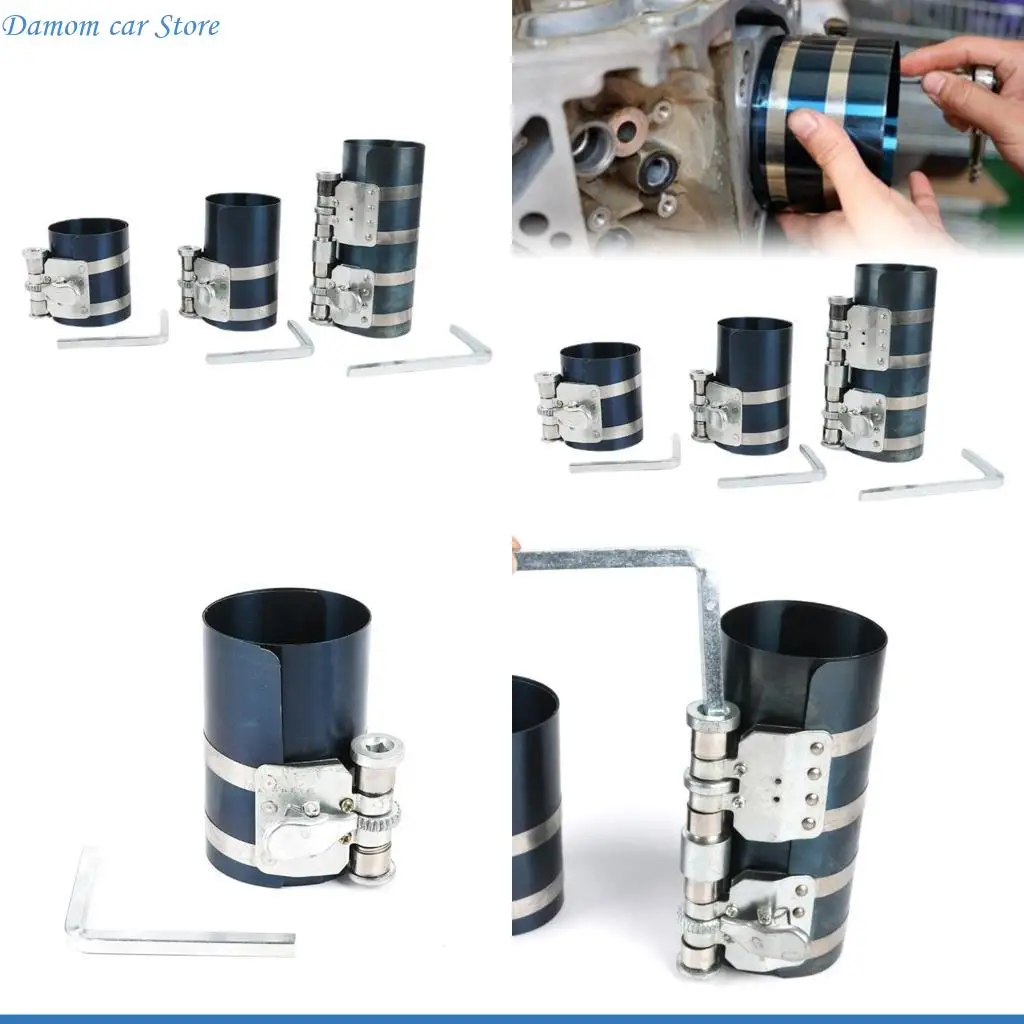 Damom car Store