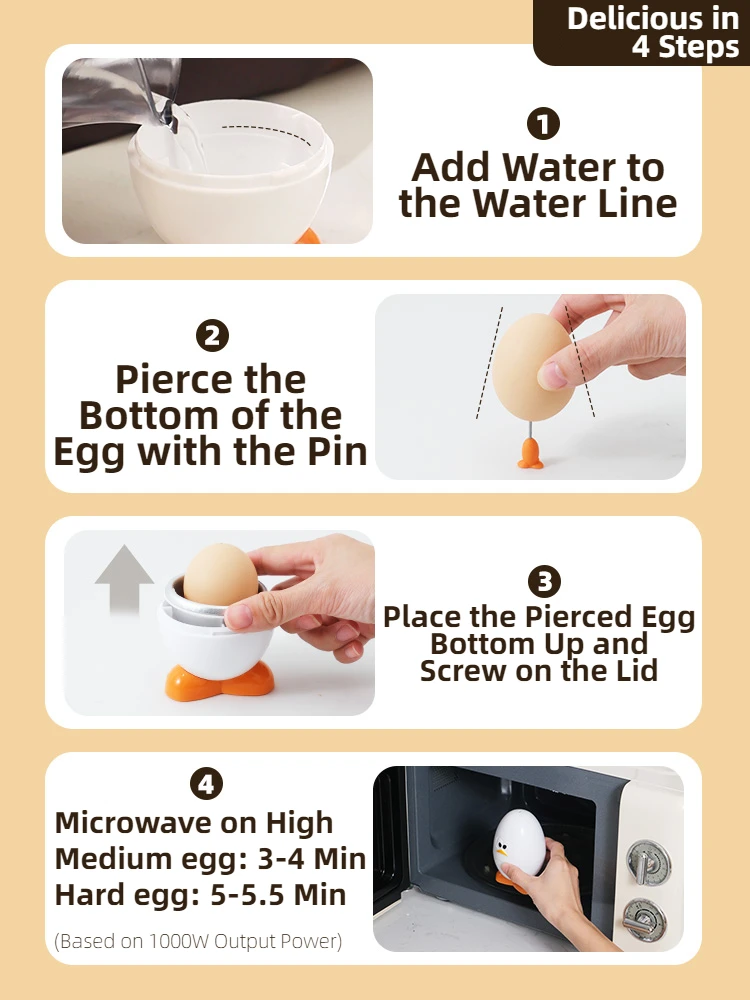 Delicious in 4 Steps

1
Add Water to the Water Line

2
Pierce the Bottom of the Egg with the Pin

3
Place the Pierced Egg Bottom Up and Screw on the Lid

4
Microwave on High
Medium egg: 3-4 Min
Hard egg: 5-5.5 Min
(Based on 1000W Output Power)