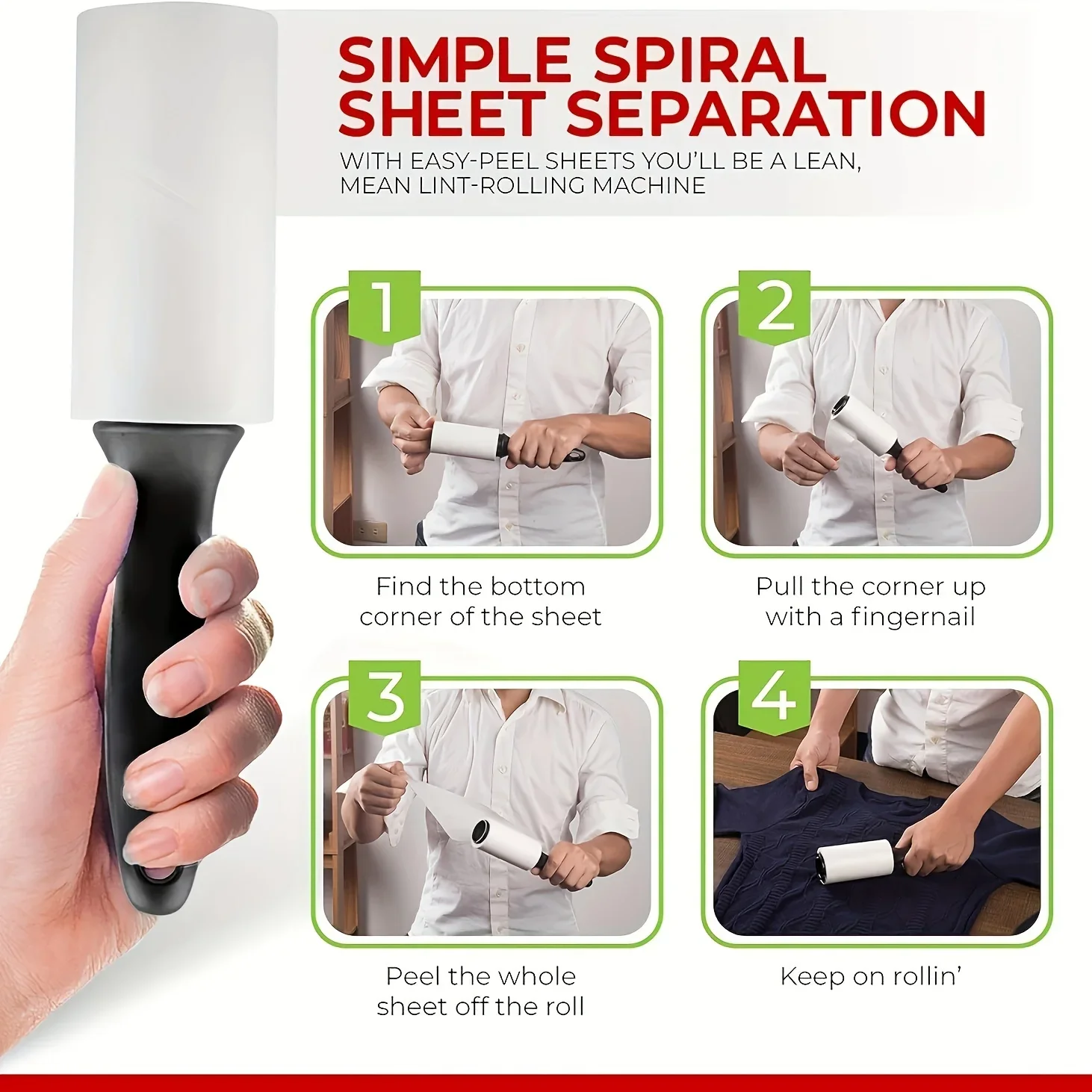 SIMPLE SPIRAL SHEET SEPARATION

WITH EASY-PEEL SHEETS YOU'LL BE A LEAN, MEAN LINT-ROLLING MACHINE

1

Find the bottom corner of the sheet

2

Pull the corner up with a fingernail

3

Peel the whole sheet off the roll

4

Keep on rollin'