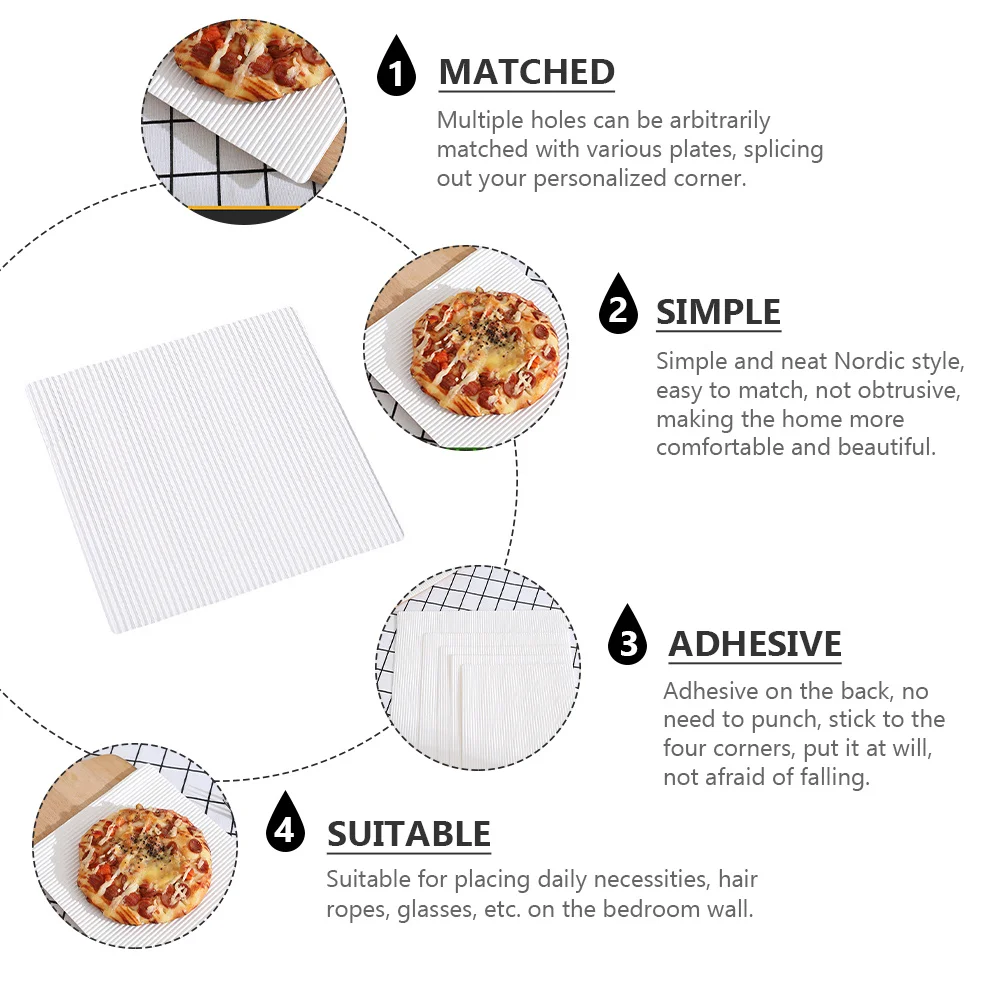 1 MATCHED

Multiple holes can be arbitrarily matched with various plates, splicing out your personalized corner.

2 SIMPLE

Simple and neat Nordic style, easy to match, not obtrusive, making the home more comfortable and beautiful.

3 ADHESIVE

Adhesive on the back, no need to punch, stick to the four corners, put it at will, not afraid of falling.

4 SUITABLE

Suitable for placing daily necessities, hair ropes, glasses, etc. on the bedroom wall.