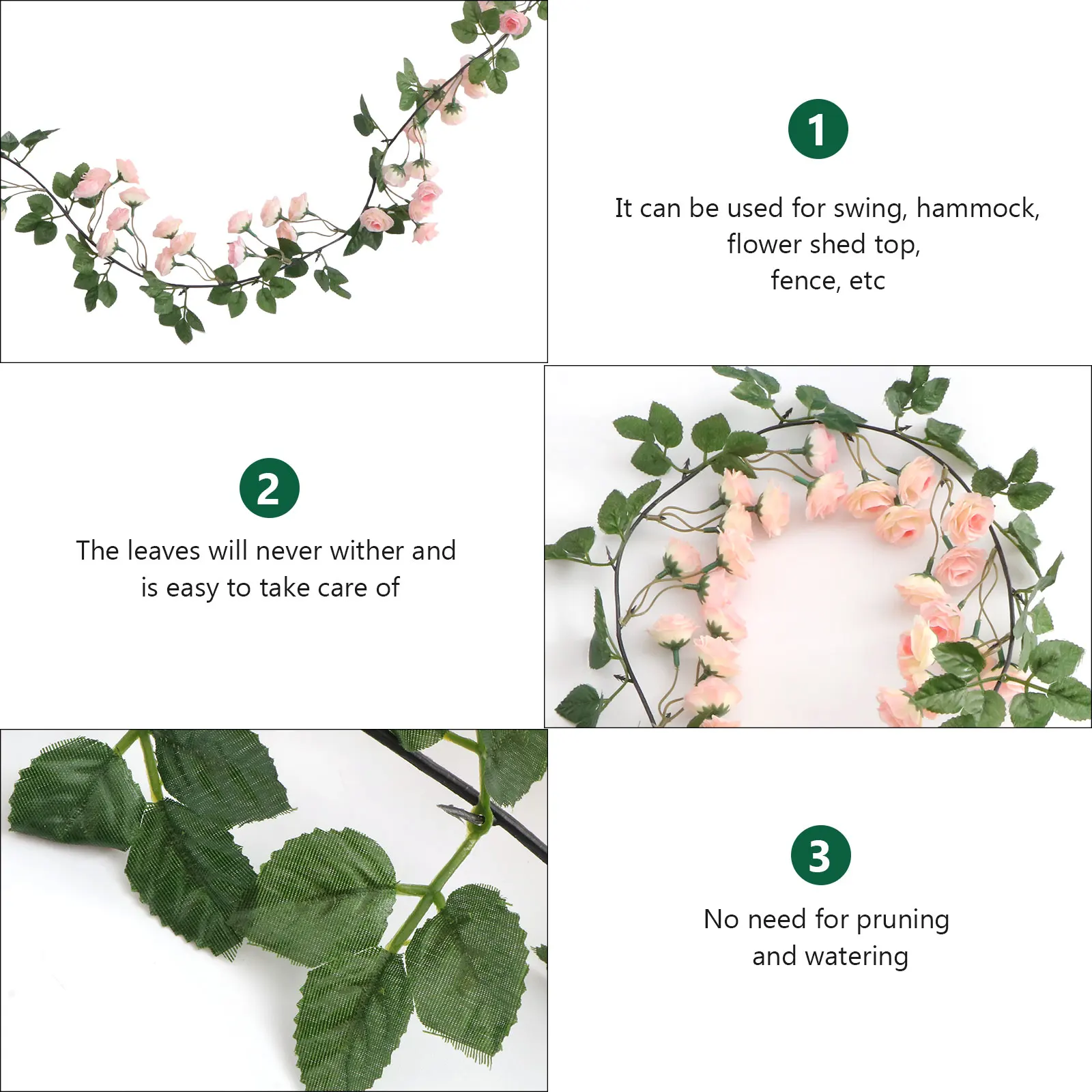 1

It can be used for swing, hammock, flower shed top, fence, etc

2

The leaves will never wither and is easy to take care of

3

No need for pruning and watering