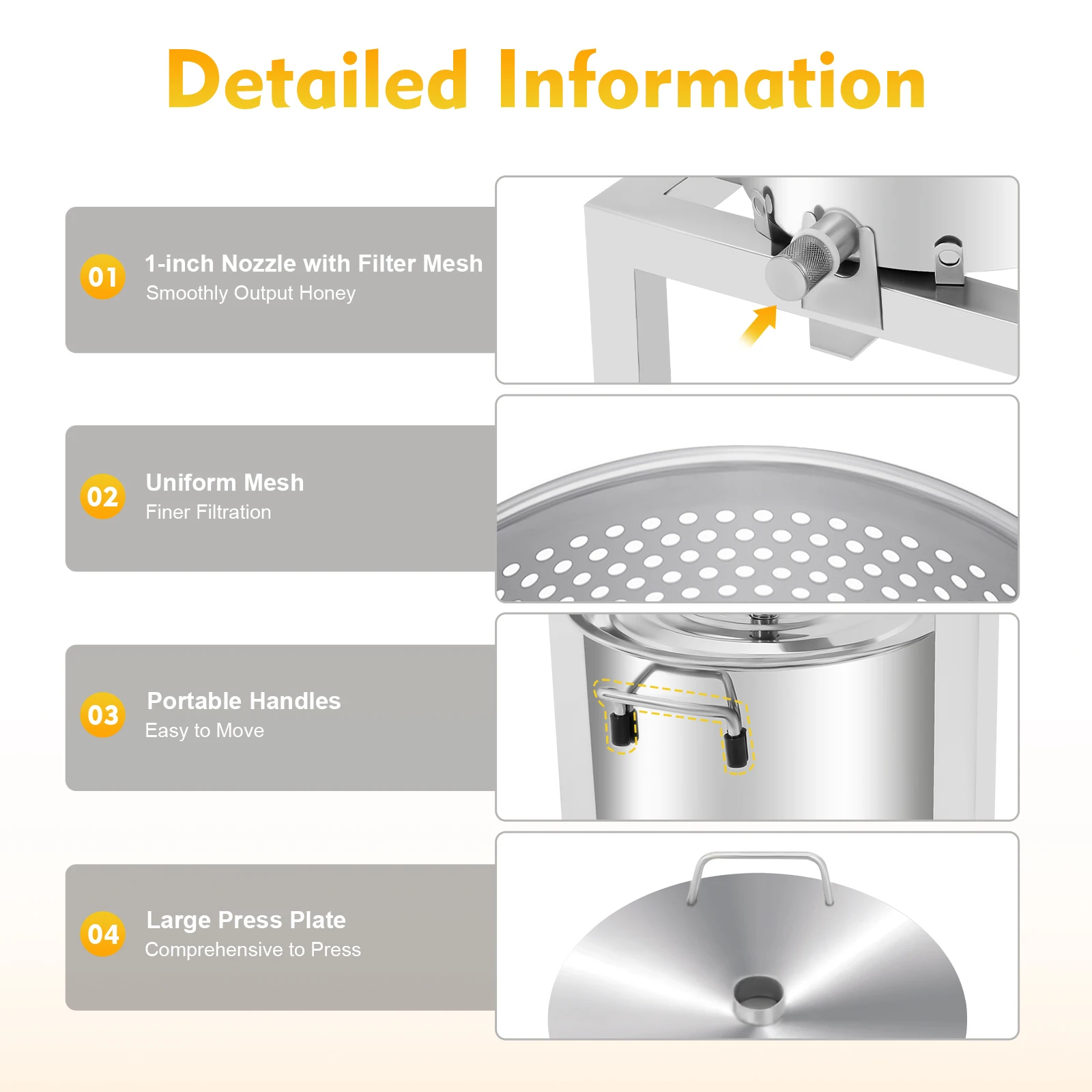 Detailed Information

01 1-inch Nozzle with Filter Mesh
Smoothly Output Honey

02 Uniform Mesh
Finer Filtration

03 Portable Handles
Easy to Move

04 Large Press Plate
Comprehensive to Press