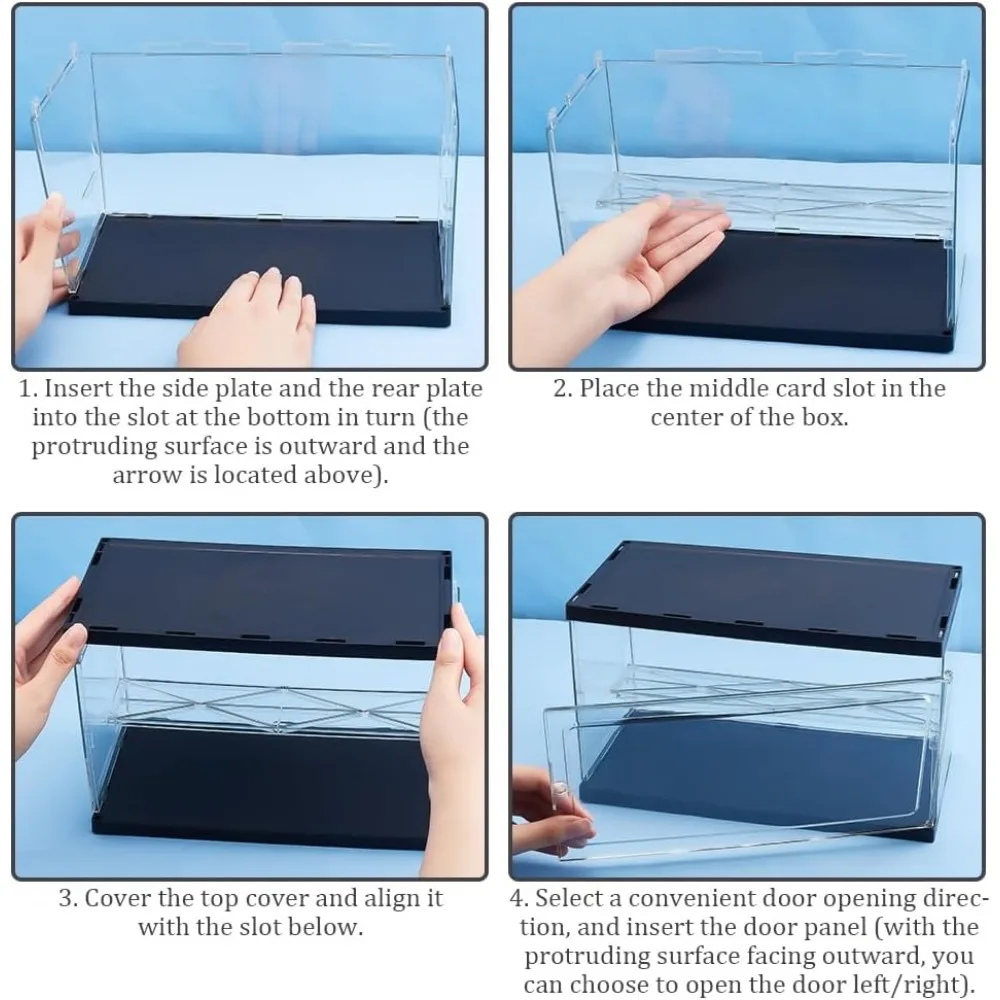 1. Insert the side plate and the rear plate into the slot at the bottom in turn (the protruding surface is outward and the arrow is located above).

2. Place the middle card slot in the center of the box.

3. Cover the top cover and align it with the slot below.

4. Select a convenient door opening direction, and insert the door panel (with the protruding surface facing outward, you can choose to open the door left/right).