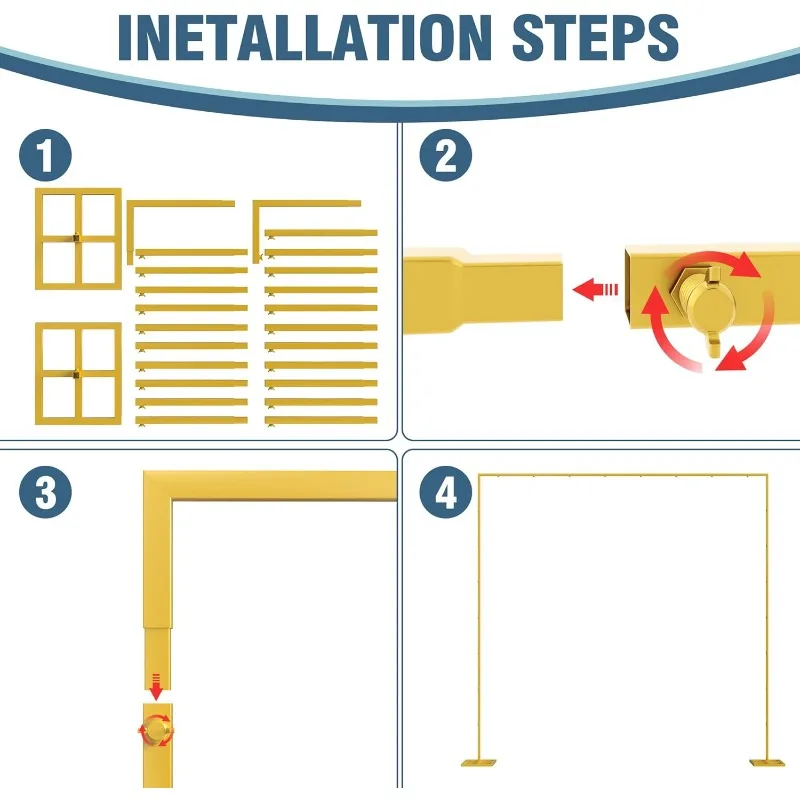 INETALLATION STEPS

1

2

3

4