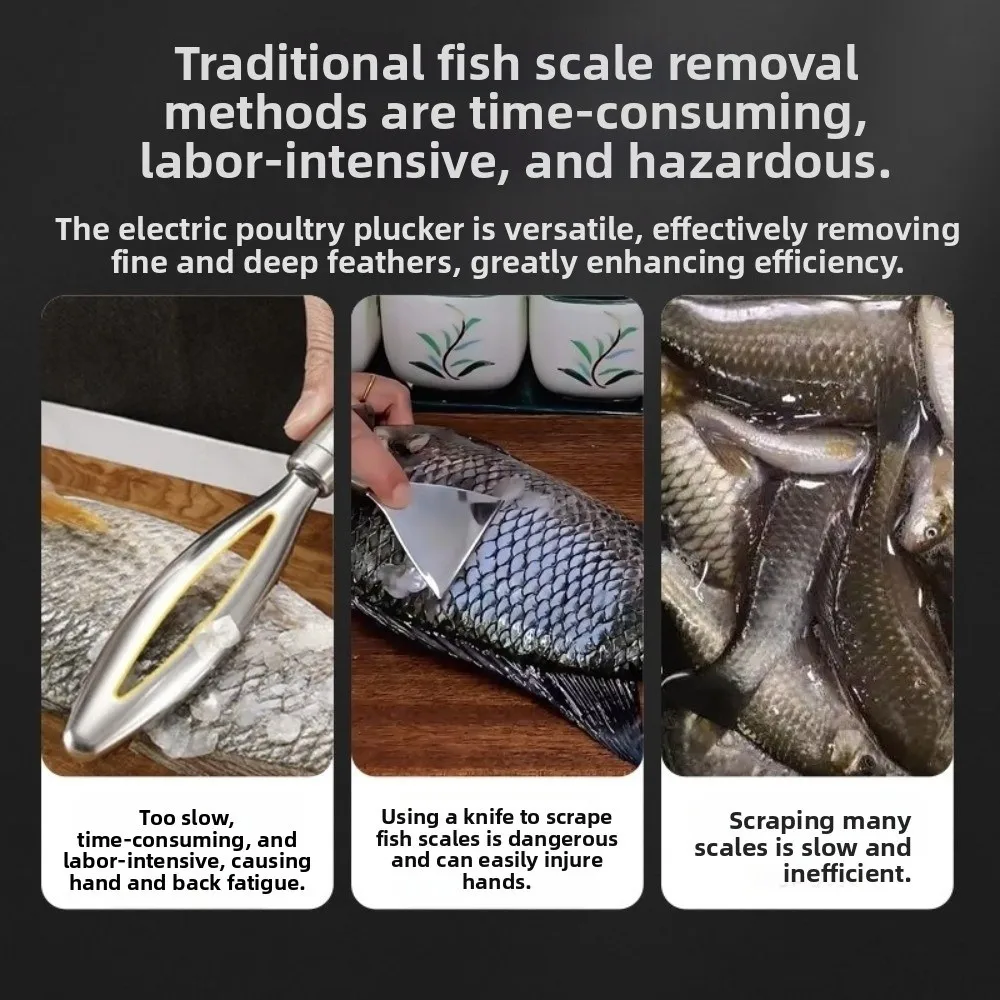 Traditional fish scale removal methods are time-consuming, labor-intensive, and hazardous.

The electric poultry plucker is versatile, effectively removing fine and deep feathers, greatly enhancing efficiency.

Too slow, time-consuming, and labor-intensive, causing hand and back fatigue.

Using a knife to scrape fish scales is dangerous and can easily injure hands.

Scraping many scales is slow and inefficient.