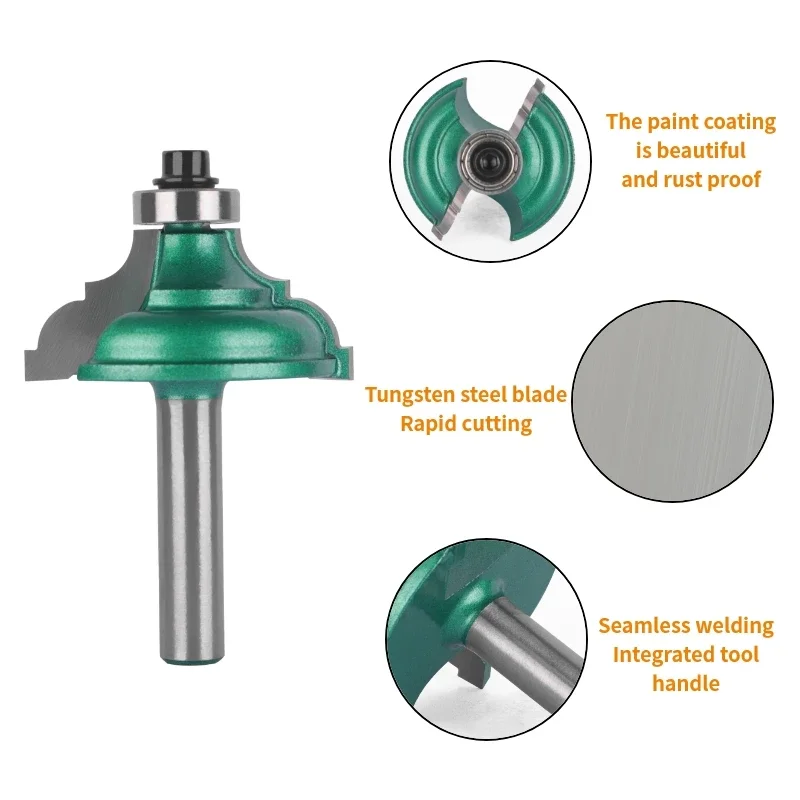 The paint coating is beautiful and rust proof

Tungsten steel blade Rapid cutting

Seamless welding Integrated tool handle