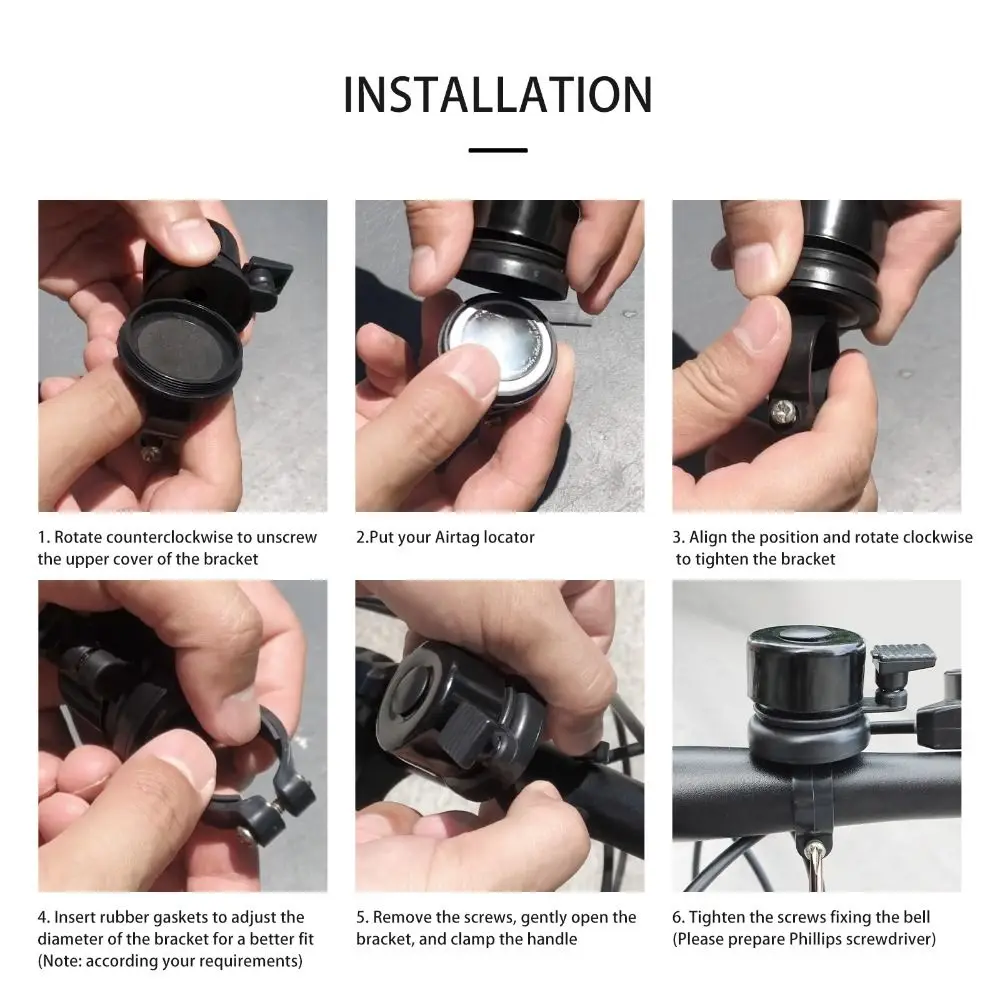 INSTALLATION

1. Rotate counterclockwise to unscrew the upper cover of the bracket

2.Put your Airtag locator

3. Align the position and rotate clockwise to tighten the bracket

4. Insert rubber gaskets to adjust the diameter of the bracket for a better fit (Note: according your requirements)

5. Remove the screws, gently open the bracket, and clamp the handle

6. Tighten the screws fixing the bell (Please prepare Phillips screwdriver)