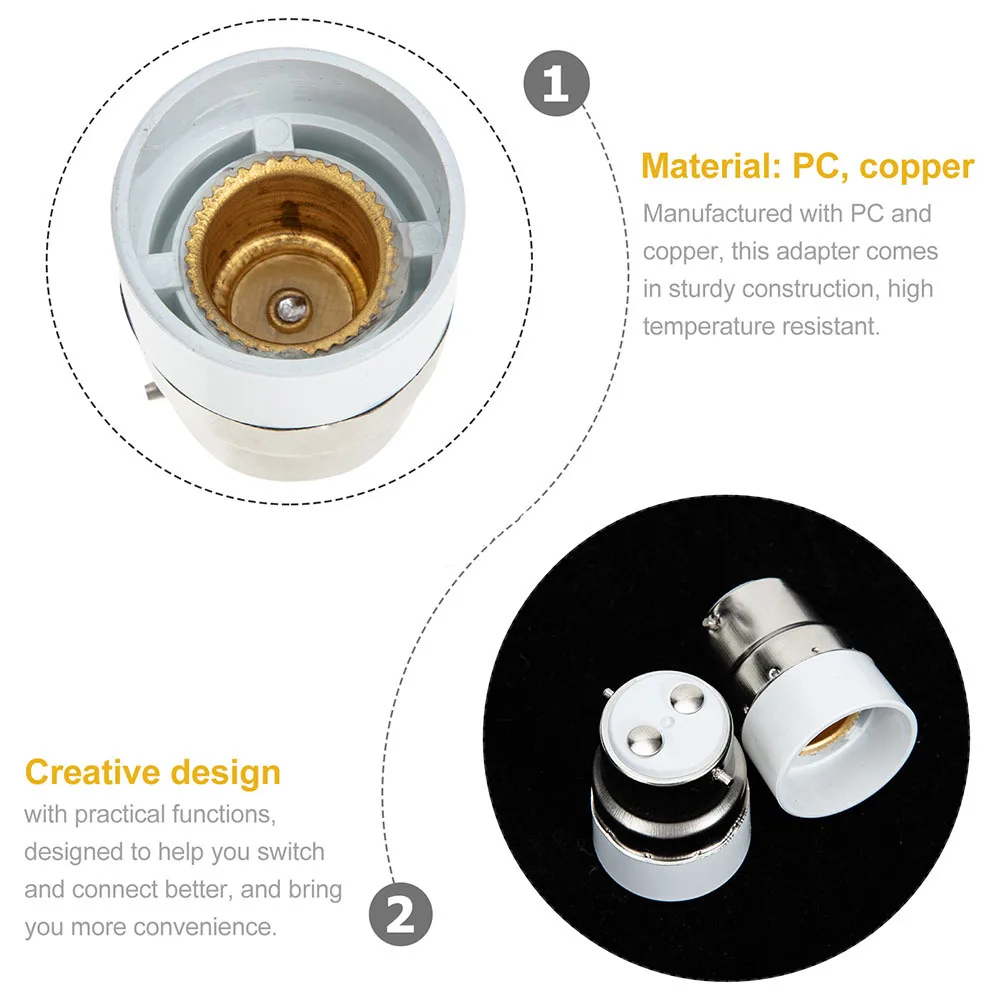 1

Material: PC, copper

Manufactured with PC and copper, this adapter comes in sturdy construction, high temperature resistant.

Creative design

with practical functions, designed to help you switch and connect better, and bring you more convenience.

2