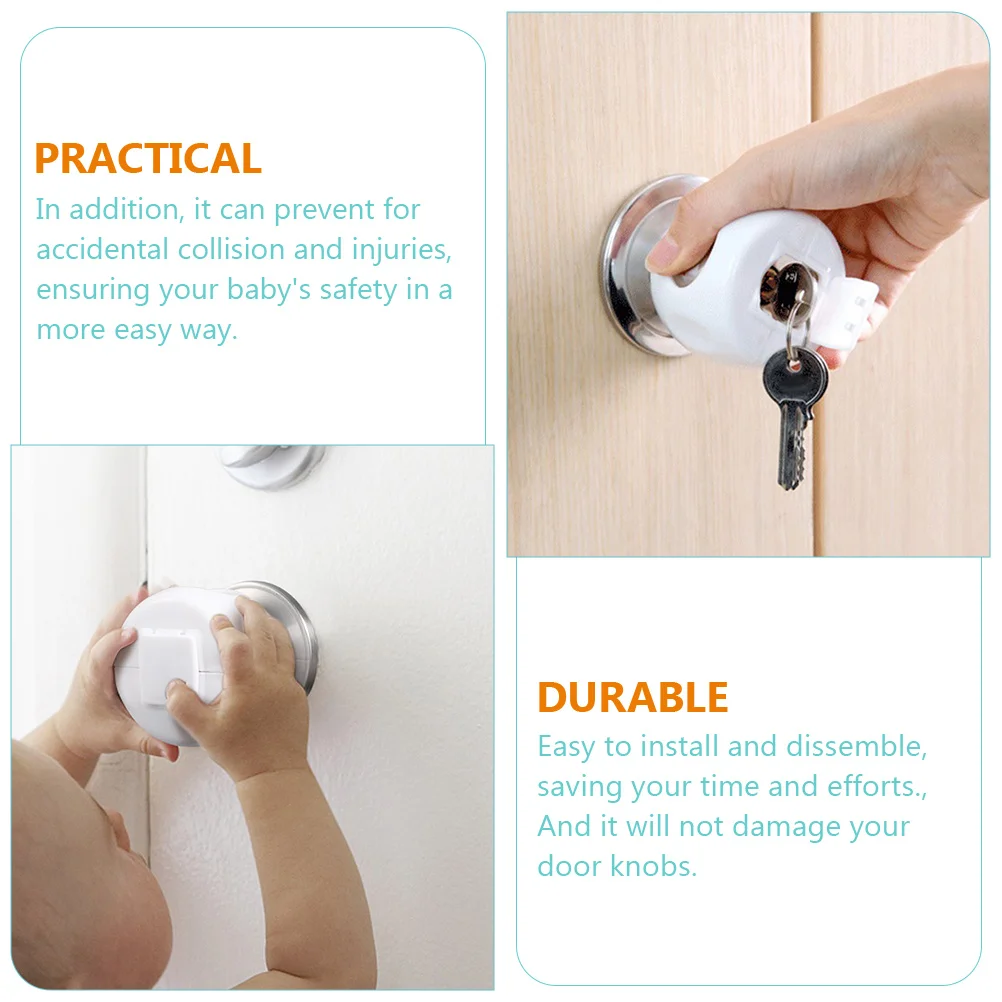 PRACTICAL

In addition, it can prevent for accidental collision and injuries, ensuring your baby's safety in a more easy way.

DURABLE

Easy to install and dissemble, saving your time and efforts., And it will not damage your door knobs.