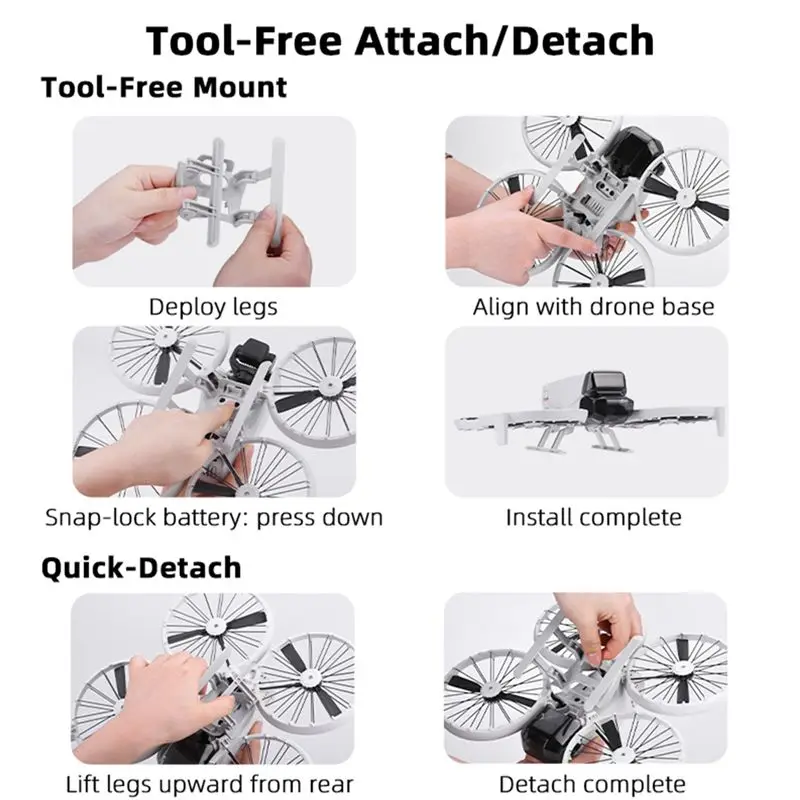 Tool-Free Attach/Detach

Tool-Free Mount

Deploy legs

Align with drone base

Snap-lock battery: press down

Install complete

Quick-Detach

Lift legs upward from rear

Detach complete