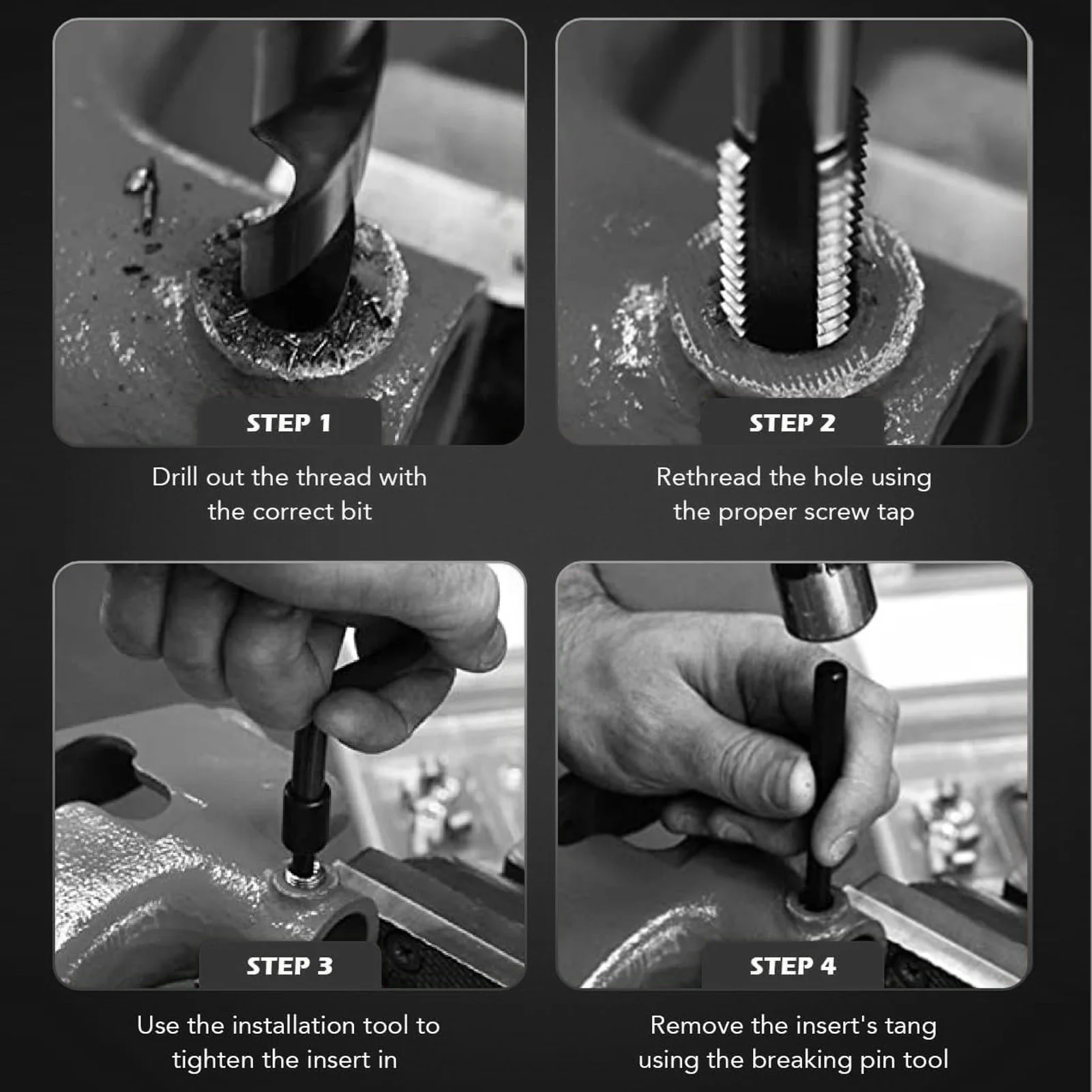 STEP 1

Drill out the thread with the correct bit

STEP 2

Rethread the hole using the proper screw tap

STEP 3

Use the installation tool to tighten the insert in

STEP 4

Remove the insert's tang using the breaking pin tool