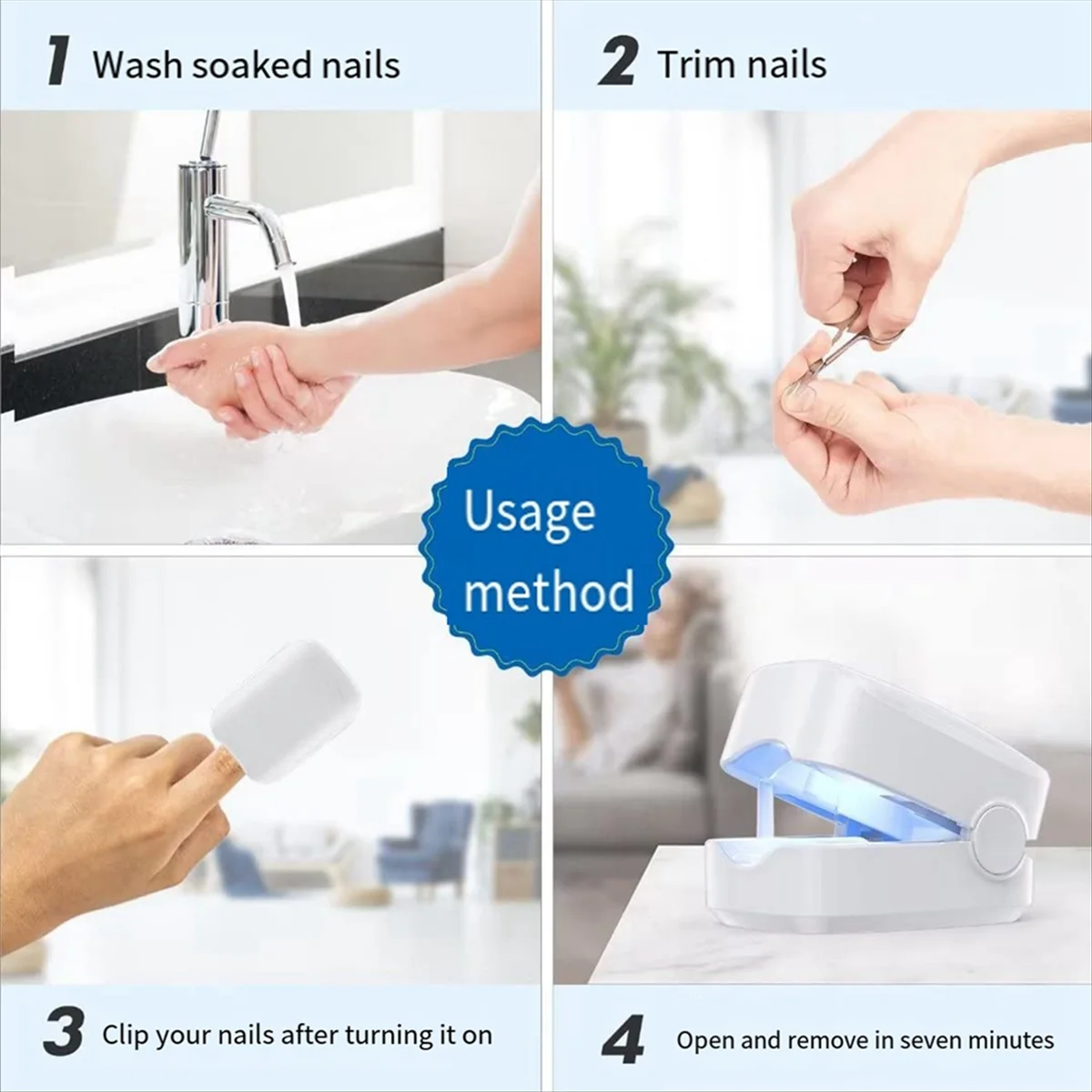 1 Wash soaked nails

2 Trim nails

Usage method

3 Clip your nails after turning it on

4 Open and remove in seven minutes