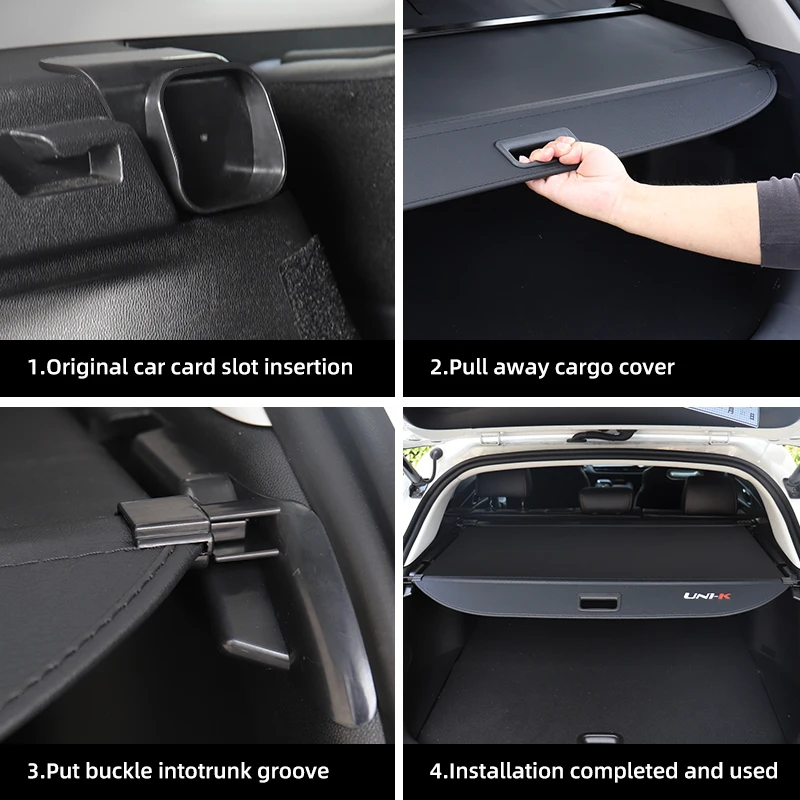 1.Original car card slot insertion

2.Pull away cargo cover

3.Put buckle intotrunk groove

UNI-K

4.Installation completed and used