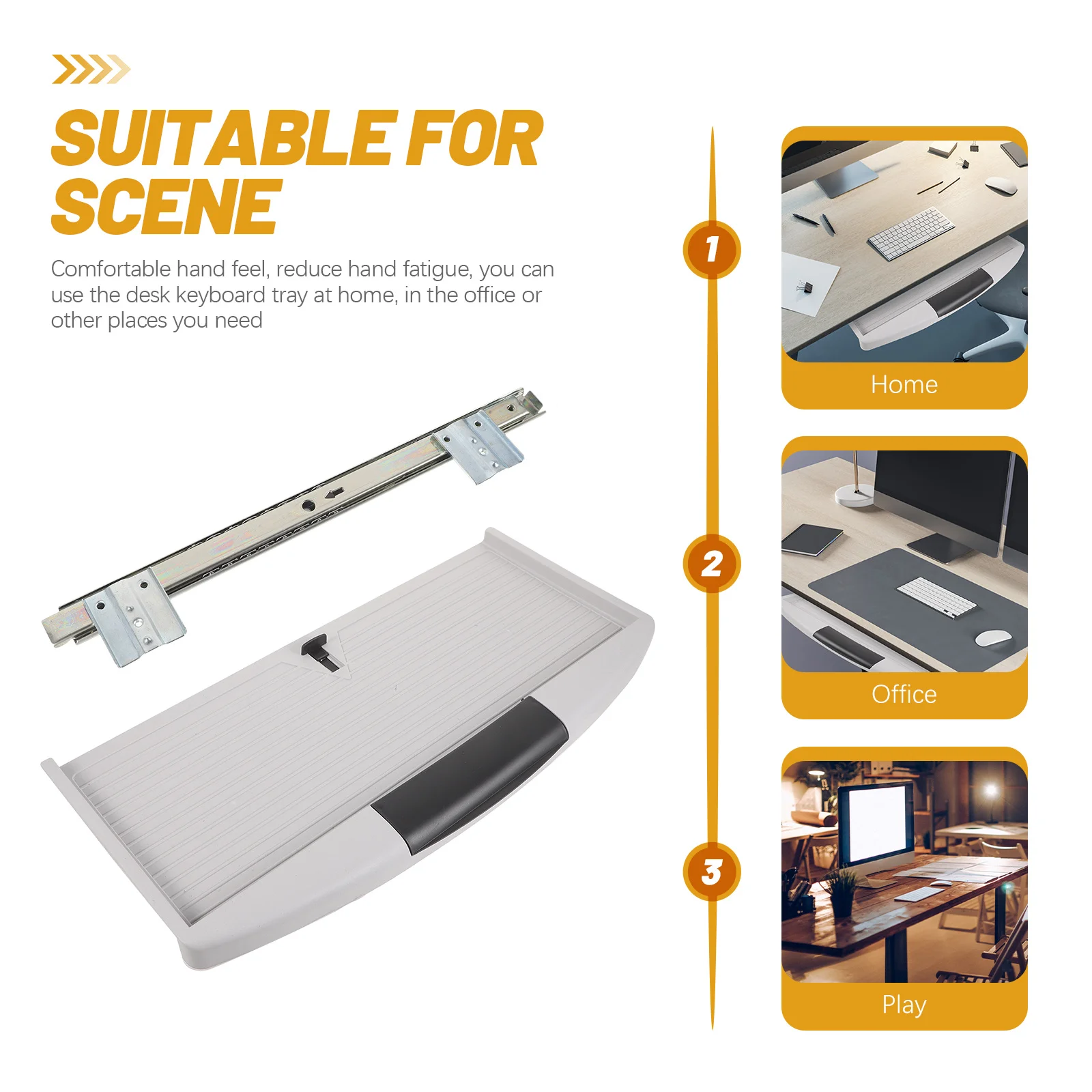 SUITABLE FOR SCENE

Comfortable hand feel, reduce hand fatigue, you can use the desk keyboard tray at home, in the office or other places you need

1

Home

2

Office

3

Play